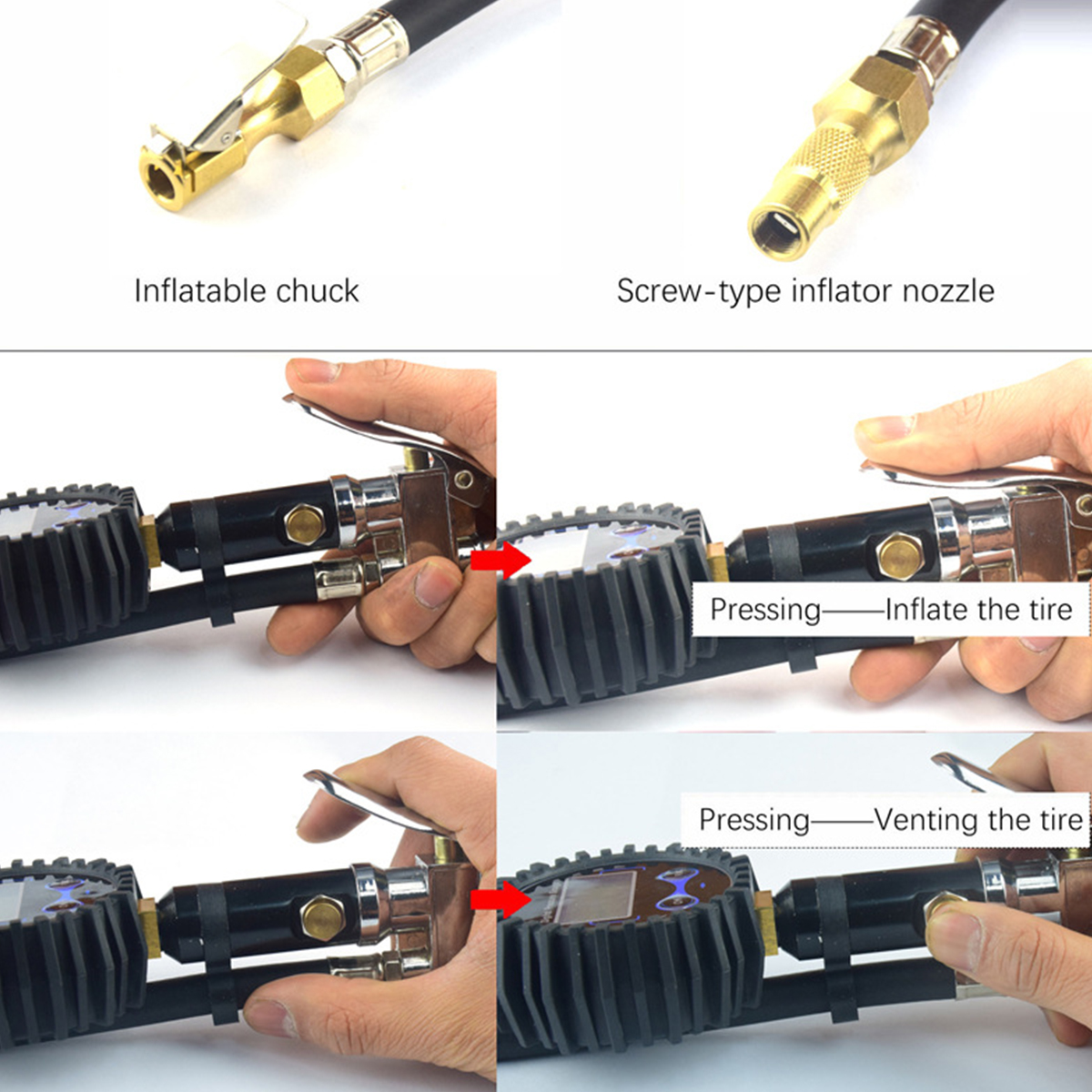 Inflatable chuck

Screw-type inflator nozzle

Pressing——Inflate the tire

Pressing——Venting the tire