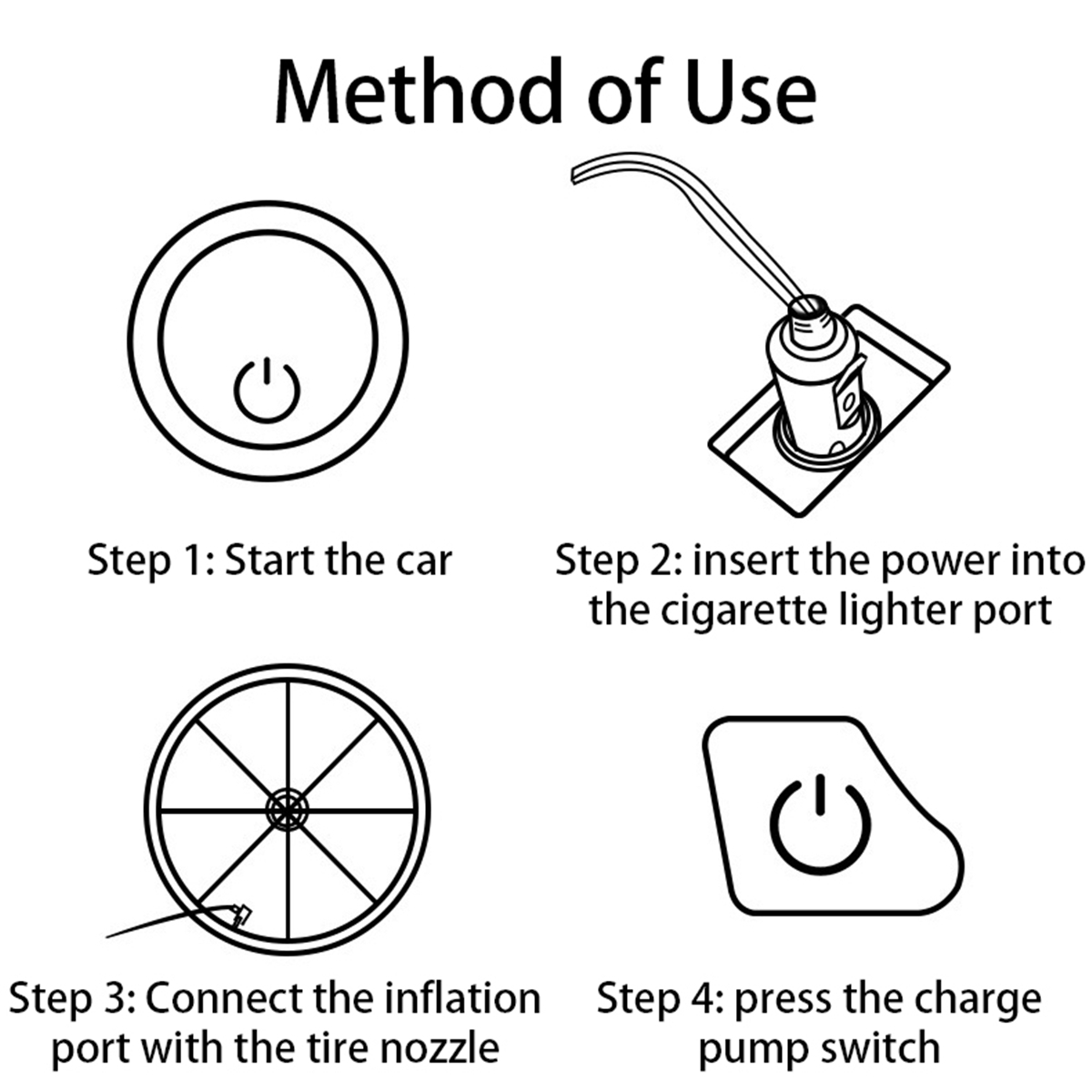 Method of Use

Step 1: Start the car

Step 2: insert the power into the cigarette lighter port

Step 3: Connect the inflation port with the tire nozzle

Step 4: press the charge pump switch