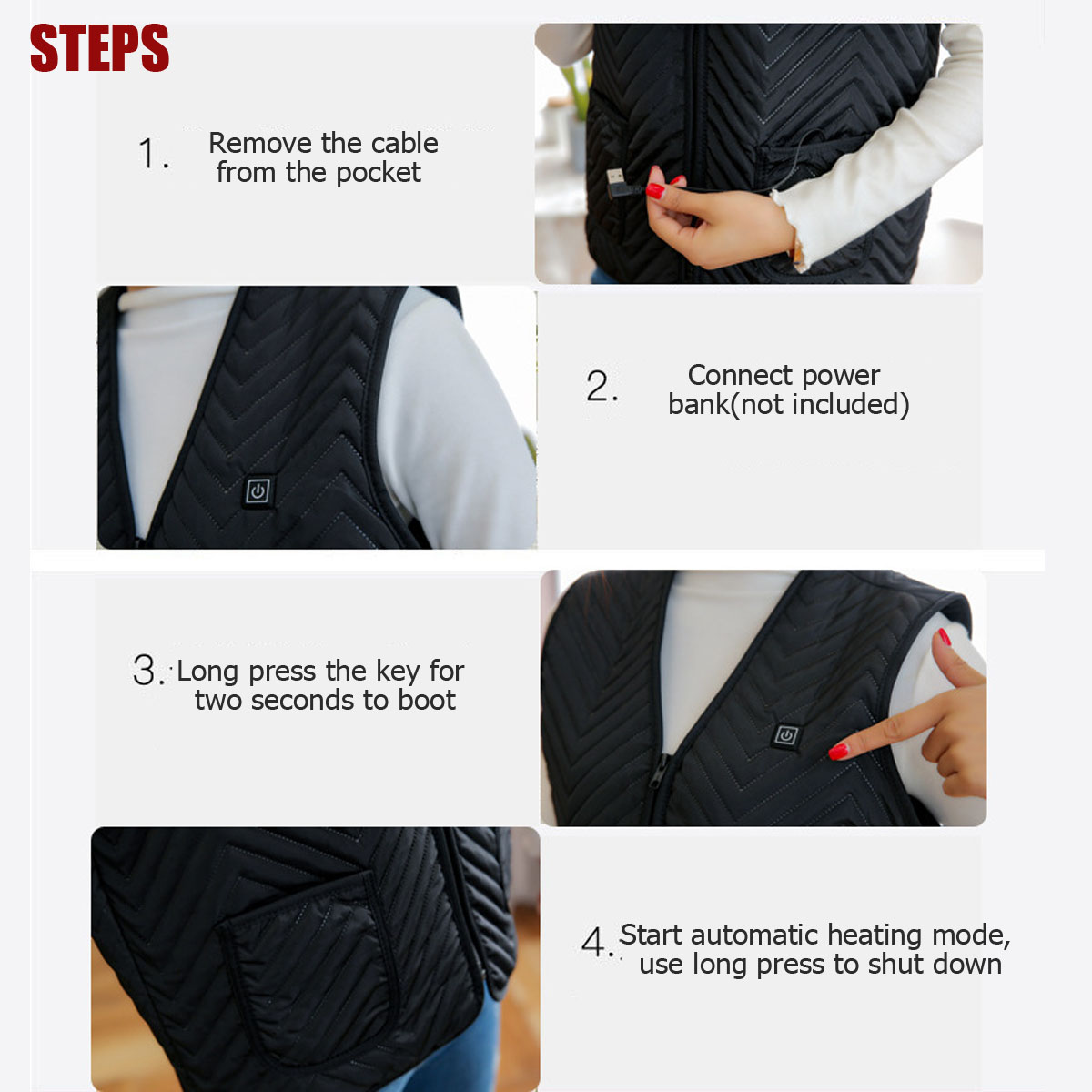 STEPS

1. Remove the cable from the pocket

2. Connect power bank(not included)

3. Long press the key for two seconds to boot

4. Start automatic heating mode, use long press to shut down