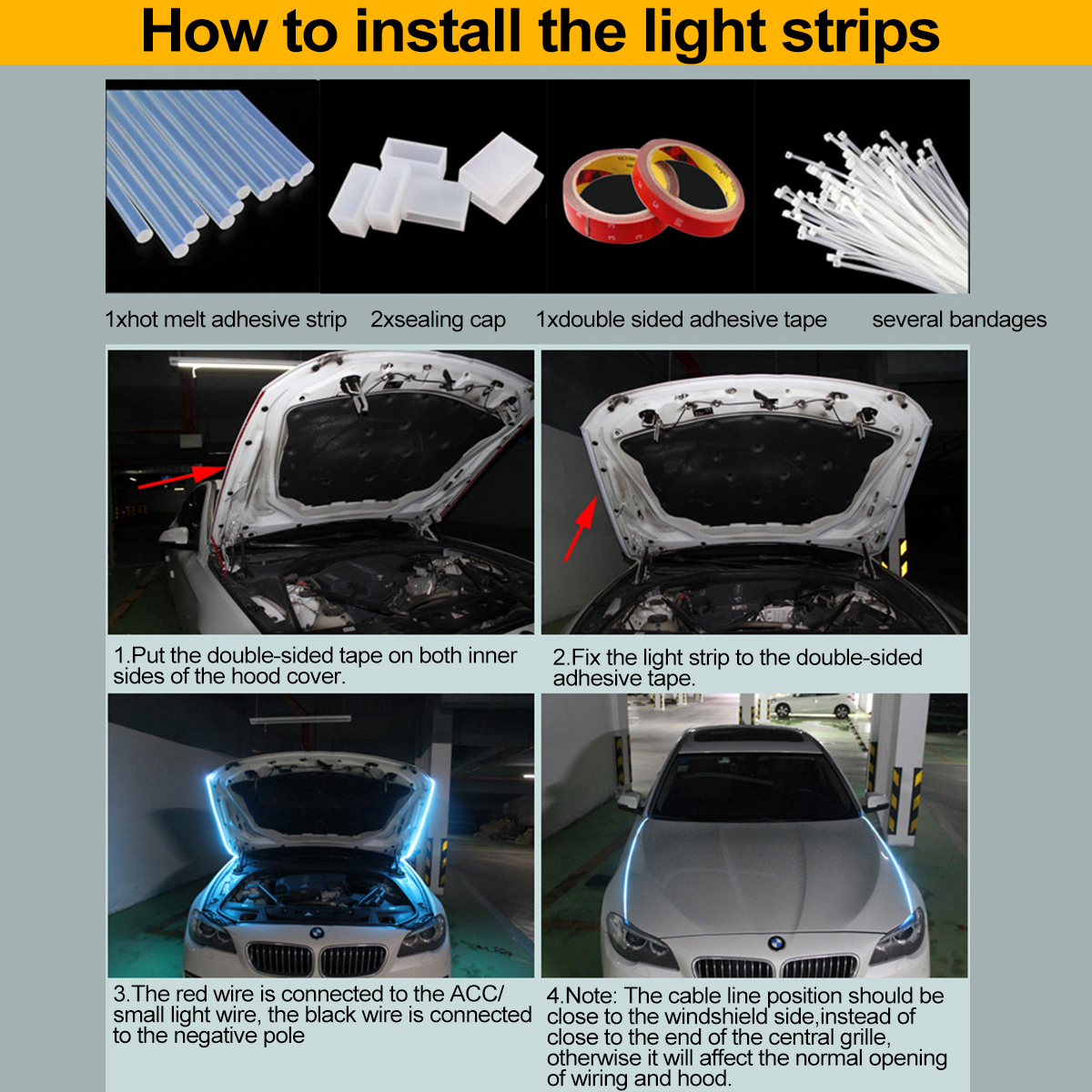 How to install the light strips

1xhot melt adhesive strip 2xsealing cap 1xdouble sided adhesive tape several bandages

1.Put the double-sided tape on both inner sides of the hood cover.

2.Fix the light strip to the double-sided adhesive tape.

3.The red wire is connected to the ACC/ small light wire, the black wire is connected to the negative pole

4.Note: The cable line position should be close to the windshield side,instead of close to the end of the central grille, otherwise it will affect the normal opening of wiring and hood.