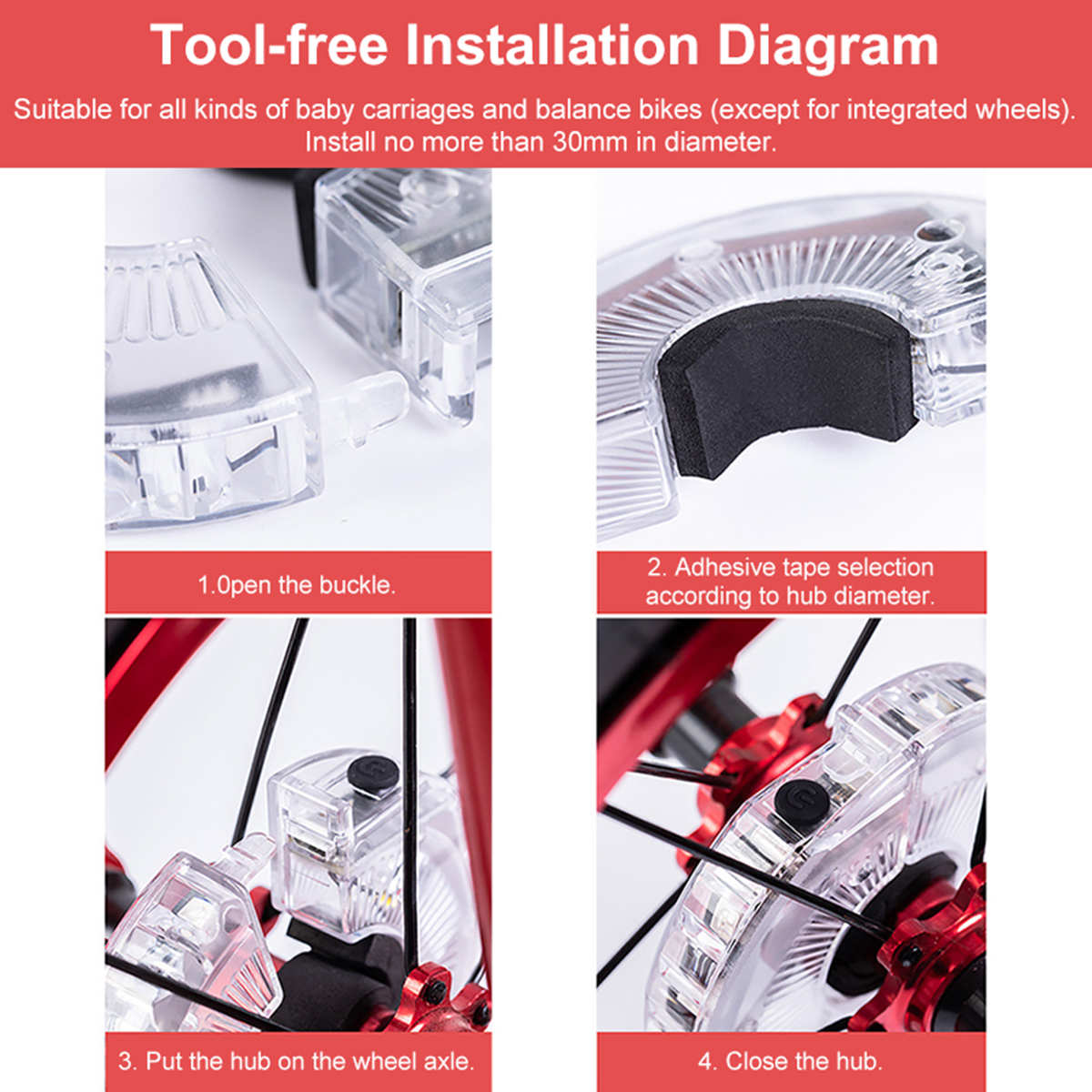 Tool-free Installation Diagram

Suitable for all kinds of baby carriages and balance bikes (except for integrated wheels). Install no more than 30mm in diameter.

1.0pen the buckle.

2. Adhesive tape selection according to hub diameter.

3. Put the hub on the wheel axle.

4. Close the hub.