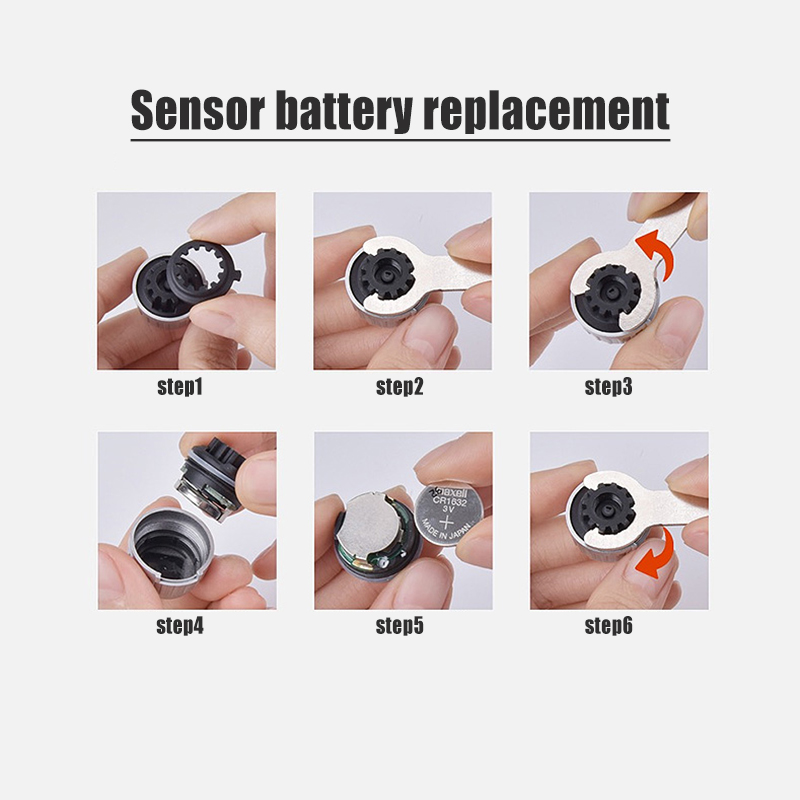 Sensor battery replacement

step1

step2

step3

step4

maxell
CR1632
3V
+
MADE IN JAPAN

step5

step6