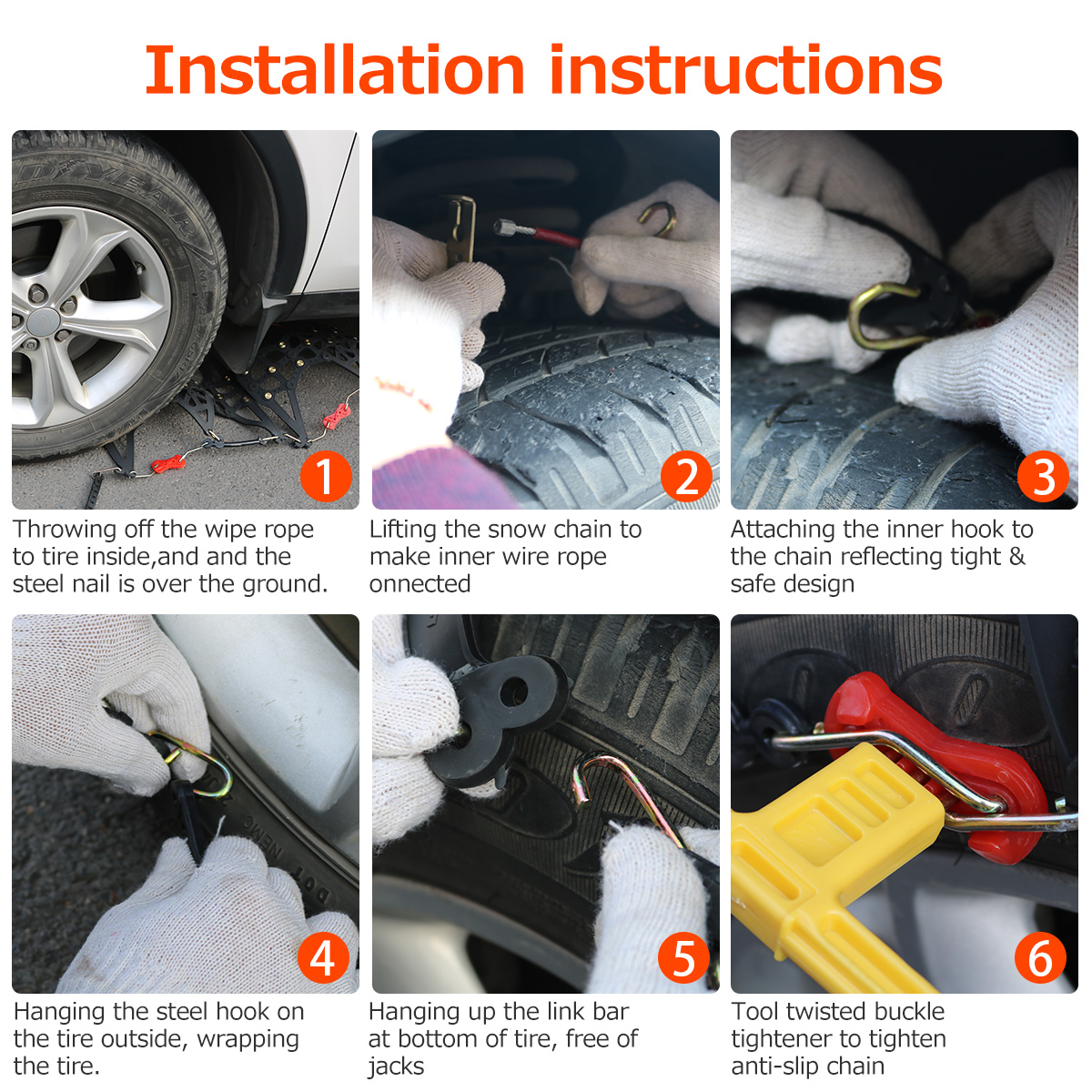 Installation instructions

1

Throwing off the wipe rope to tire inside,and and the steel nail is over the ground.

2

Lifting the snow chain to make inner wire rope onnected

3

Attaching the inner hook to the chain reflecting tight & safe design

4

Hanging the steel hook on the tire outside, wrapping the tire.

5

Hanging up the link bar at bottom of tire, free of jacks

6

Tool twisted buckle tightener to tighten anti-slip chain