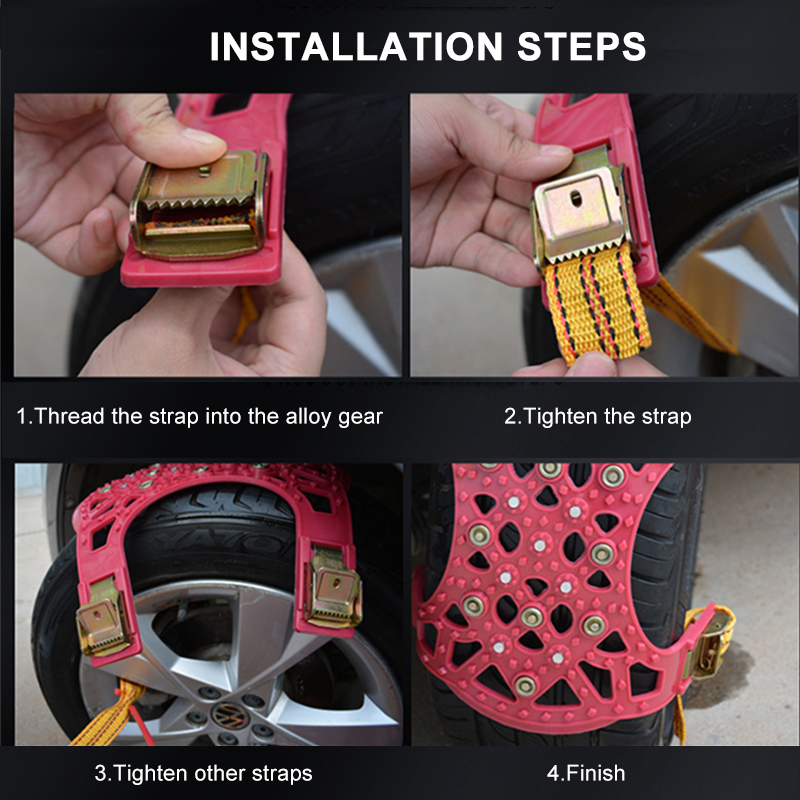 INSTALLATION STEPS

1.Thread the strap into the alloy gear

2.Tighten the strap

3.Tighten other straps

4.Finish