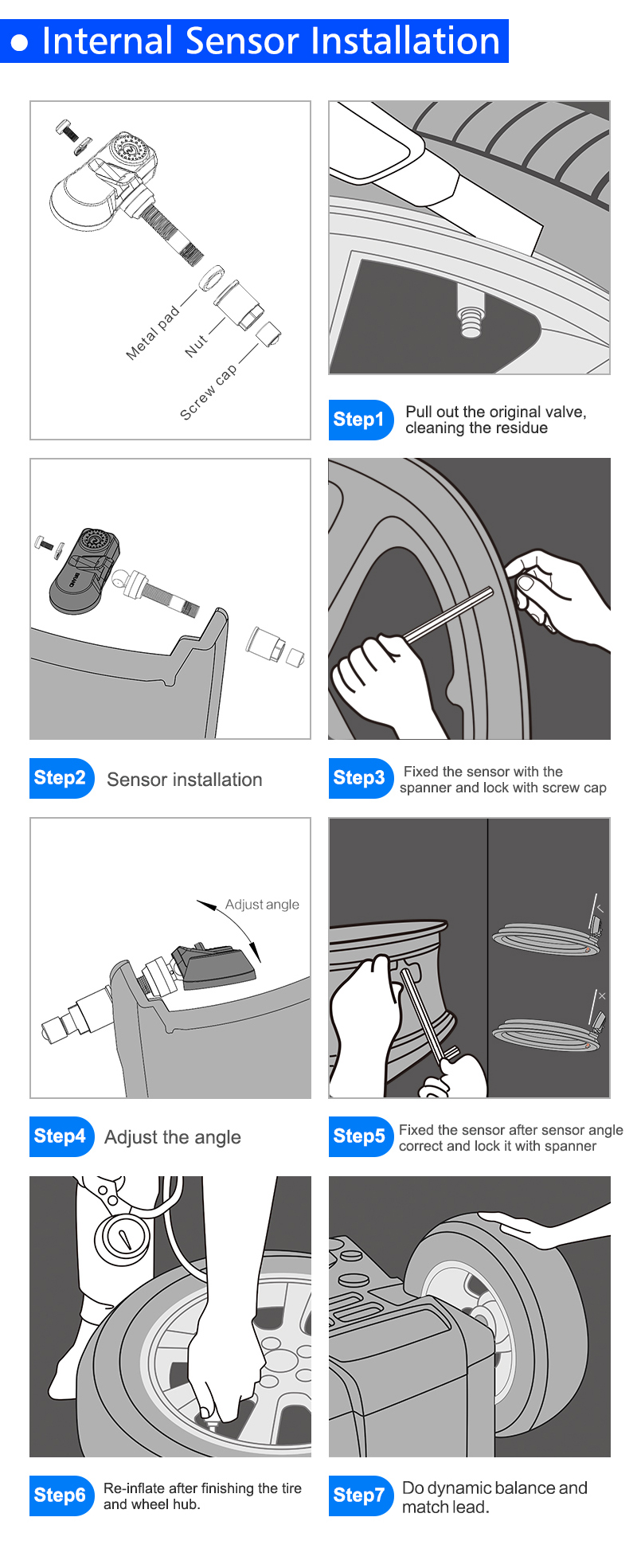 ● Internal Sensor Installation

Metal pad
Nut
Screw cap

Step1 Pull out the original valve, cleaning the residue

Step2 Sensor installation

Step3 Fixed the sensor with the spanner and lock with screw cap

Adjust angle

Step4 Adjust the angle

Step5 Fixed the sensor after sensor angle correct and lock it with spanner

Step6 Re-inflate after finishing the tire and wheel hub.

Step7 Do dynamic balance and match lead.