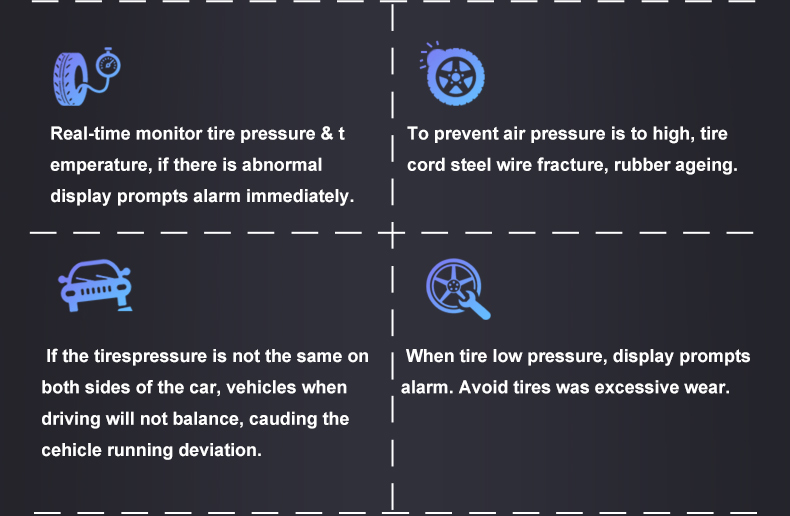 Real-time monitor tire pressure & t emperature, if there is abnormal display prompts alarm immediately.

To prevent air pressure is to high, tire cord steel wire fracture, rubber ageing.

If the tirespressure is not the same on both sides of the car, vehicles when driving will not balance, cauding the cehicle running deviation.

When tire low pressure, display prompts alarm. Avoid tires was excessive wear.