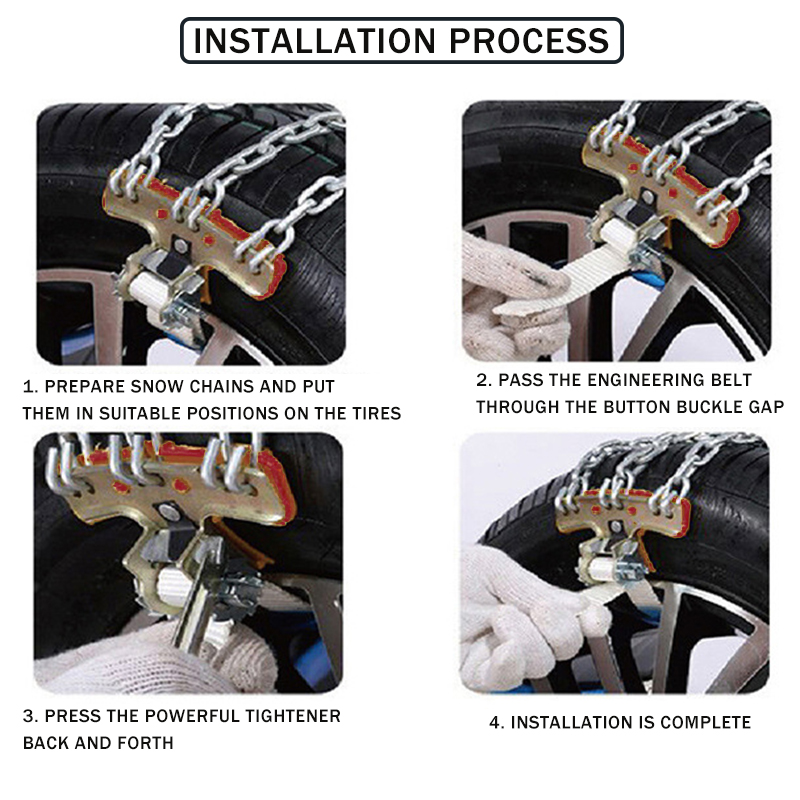 INSTALLATION PROCESS

1. PREPARE SNOW CHAINS AND PUT THEM IN SUITABLE POSITIONS ON THE TIRES

2. PASS THE ENGINEERING BELT THROUGH THE BUTTON BUCKLE GAP

3. PRESS THE POWERFUL TIGHTENER BACK AND FORTH

4. INSTALLATION IS COMPLETE