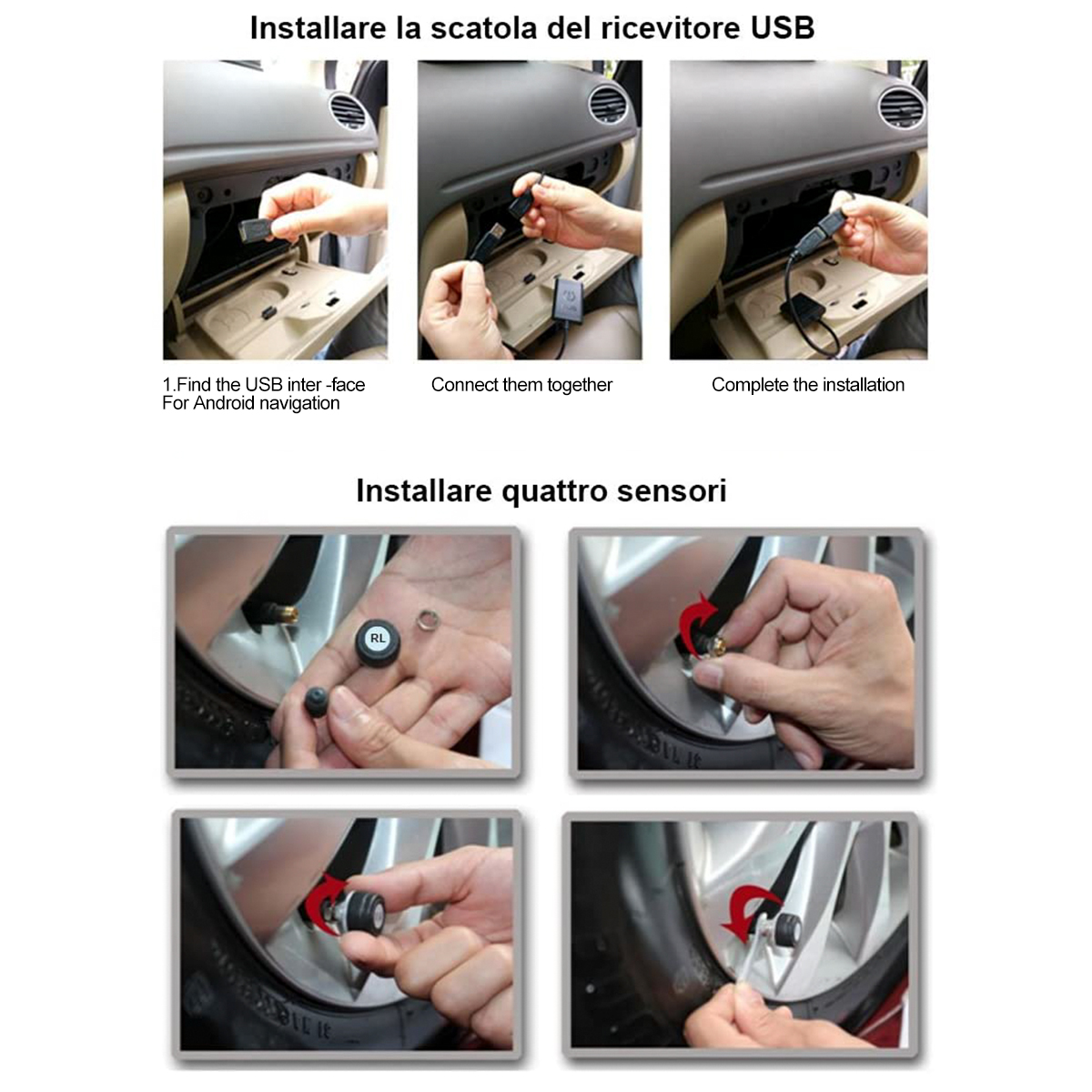 Installare la scatola del ricevitore USB

1.Find the USB inter -face For Android navigation

Connect them together

Complete the installation

Installare quattro sensori

RL