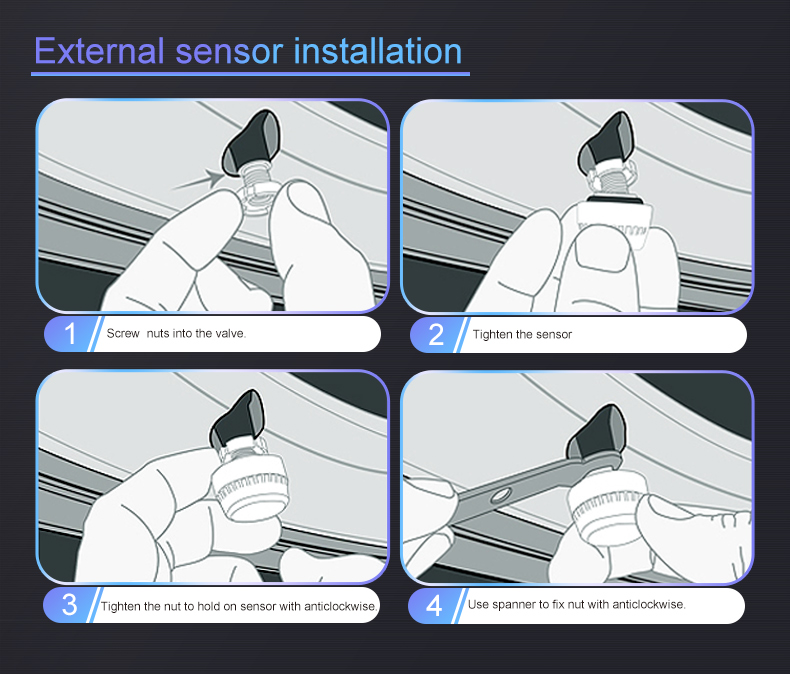 External sensor installation

1 Screw  nuts into the valve.

2 Tighten the sensor

3 Tighten the nut to hold on sensor with anticlockwise.

4 Use spanner to fix nut with anticlockwise.