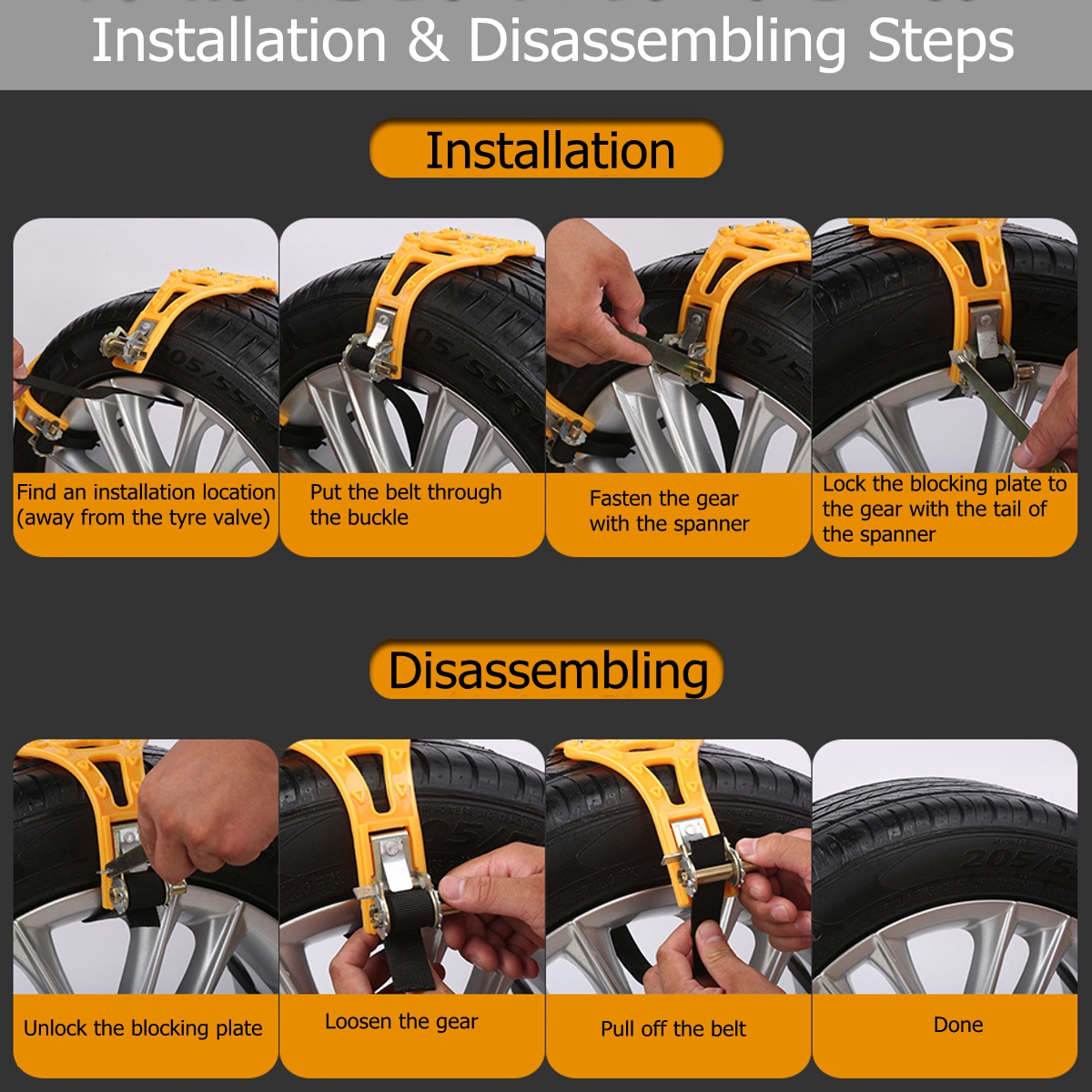 Installation & Disassembling Steps

Installation

Find an installation location (away from the tyre valve)

Put the belt through the buckle

Fasten the gear with the spanner

Lock the blocking plate to the gear with the tail of the spanner

Disassembling

Unlock the blocking plate

Loosen the gear

Pull off the belt

Done