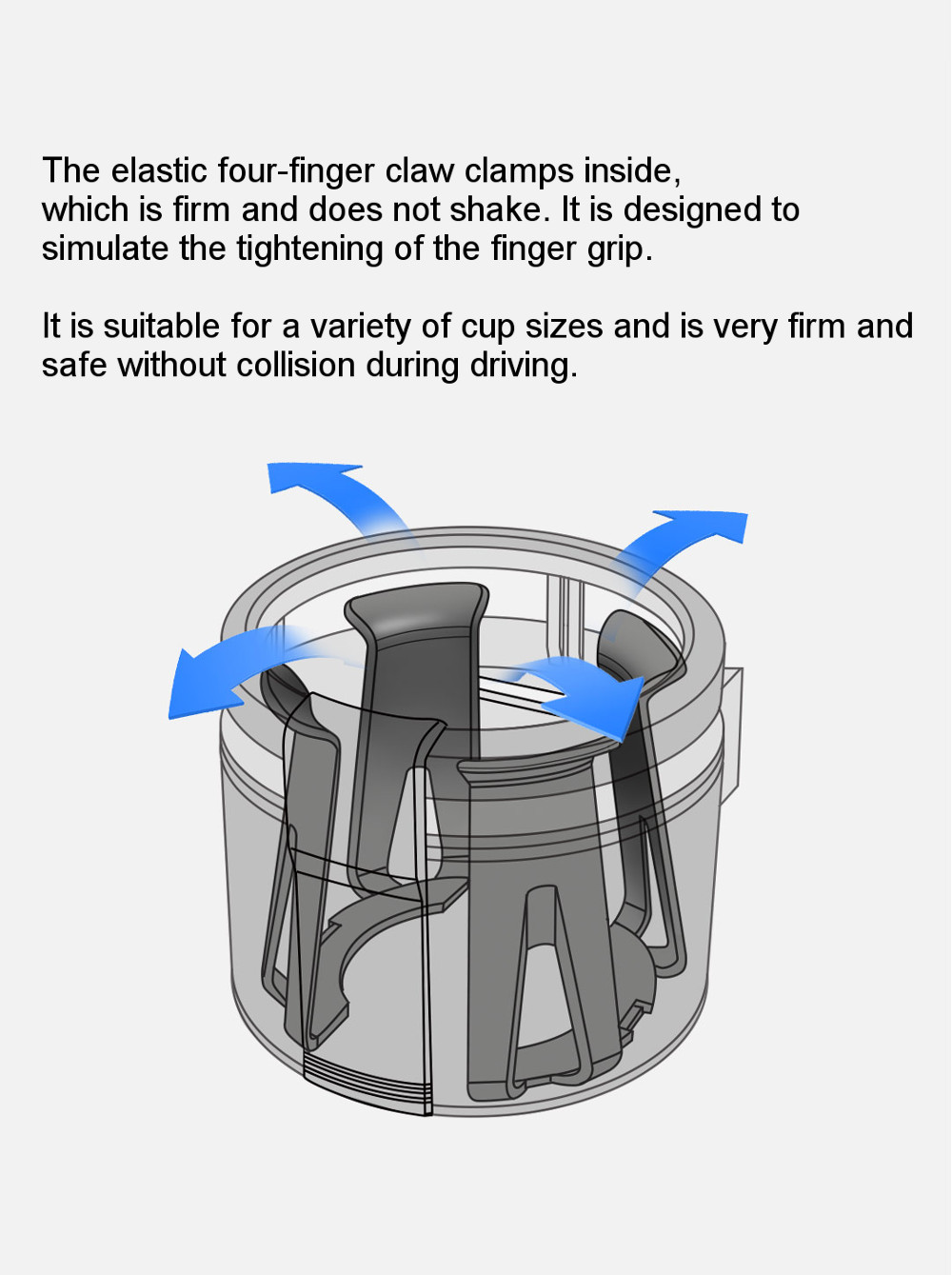 The elastic four-finger claw clamps inside, which is firm and does not shake. It is designed to simulate the tightening of the finger grip.

It is suitable for a variety of cup sizes and is very firm and safe without collision during driving.