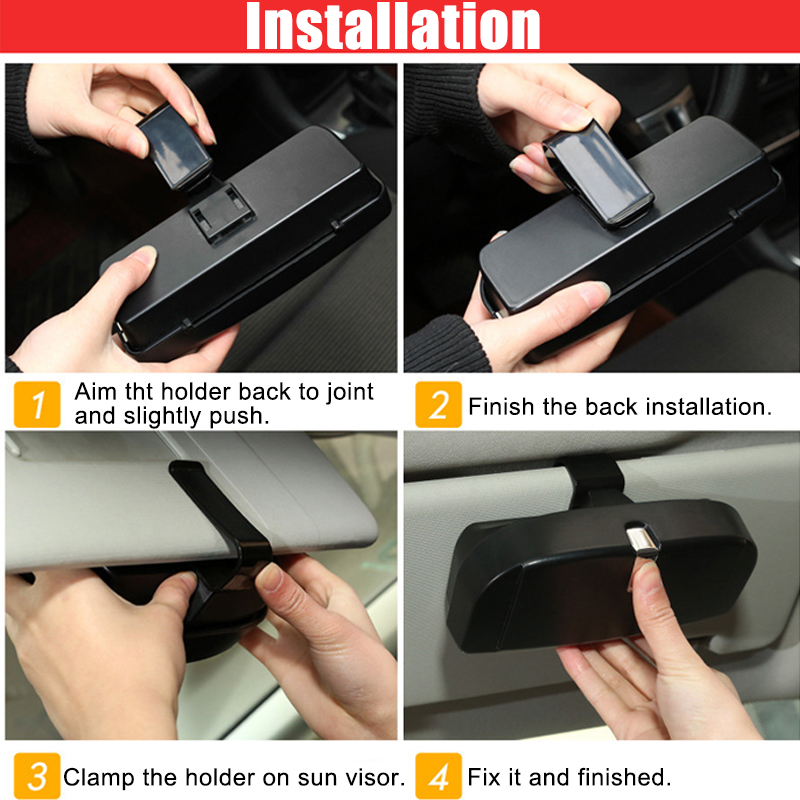 Installation

1 Aim tht holder back to joint and slightly push.

2 Finish the back installation.

3 Clamp the holder on sun visor.

4 Fix it and finished.