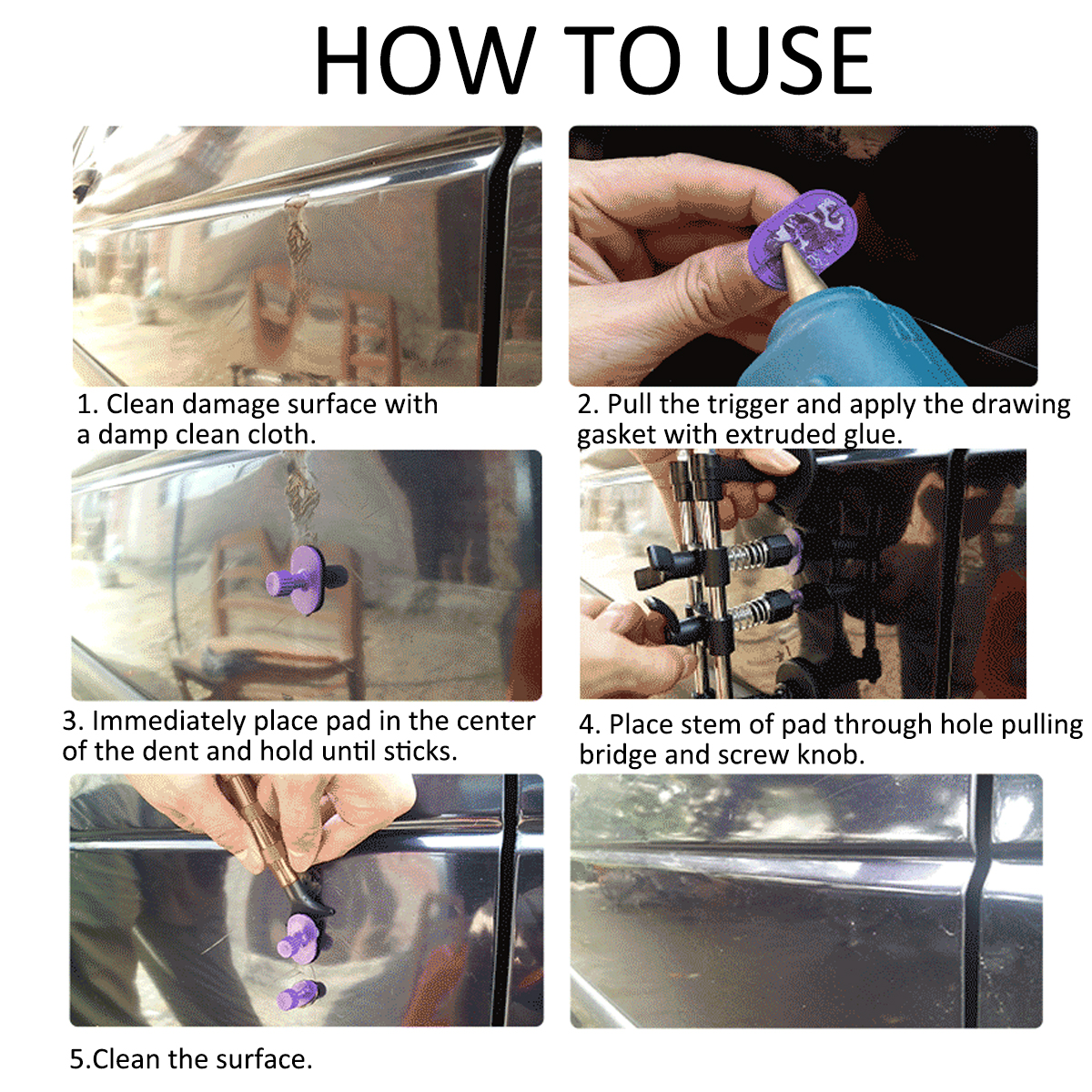 HOW TO USE

1. Clean damage surface with a damp clean cloth.

2. Pull the trigger and apply the drawing gasket with extruded glue.

3. Immediately place pad in the center of the dent and hold until sticks.

4. Place stem of pad through hole pulling bridge and screw knob.

5.Clean the surface.