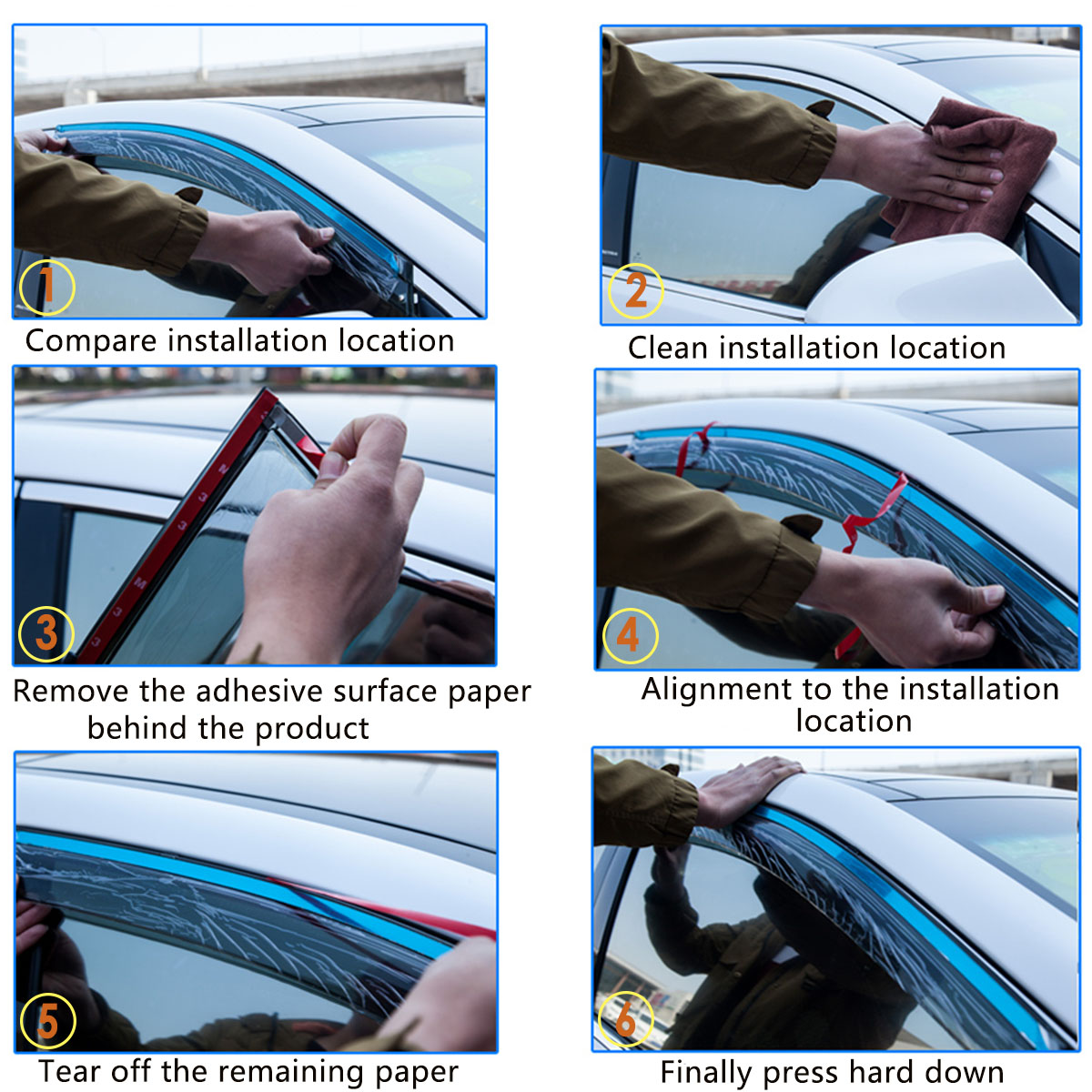 1
Compare installation location

2
Clean installation location

3
Remove the adhesive surface paper behind the product

4
Alignment to the installation location

5
Tear off the remaining paper

6
Finally press hard down