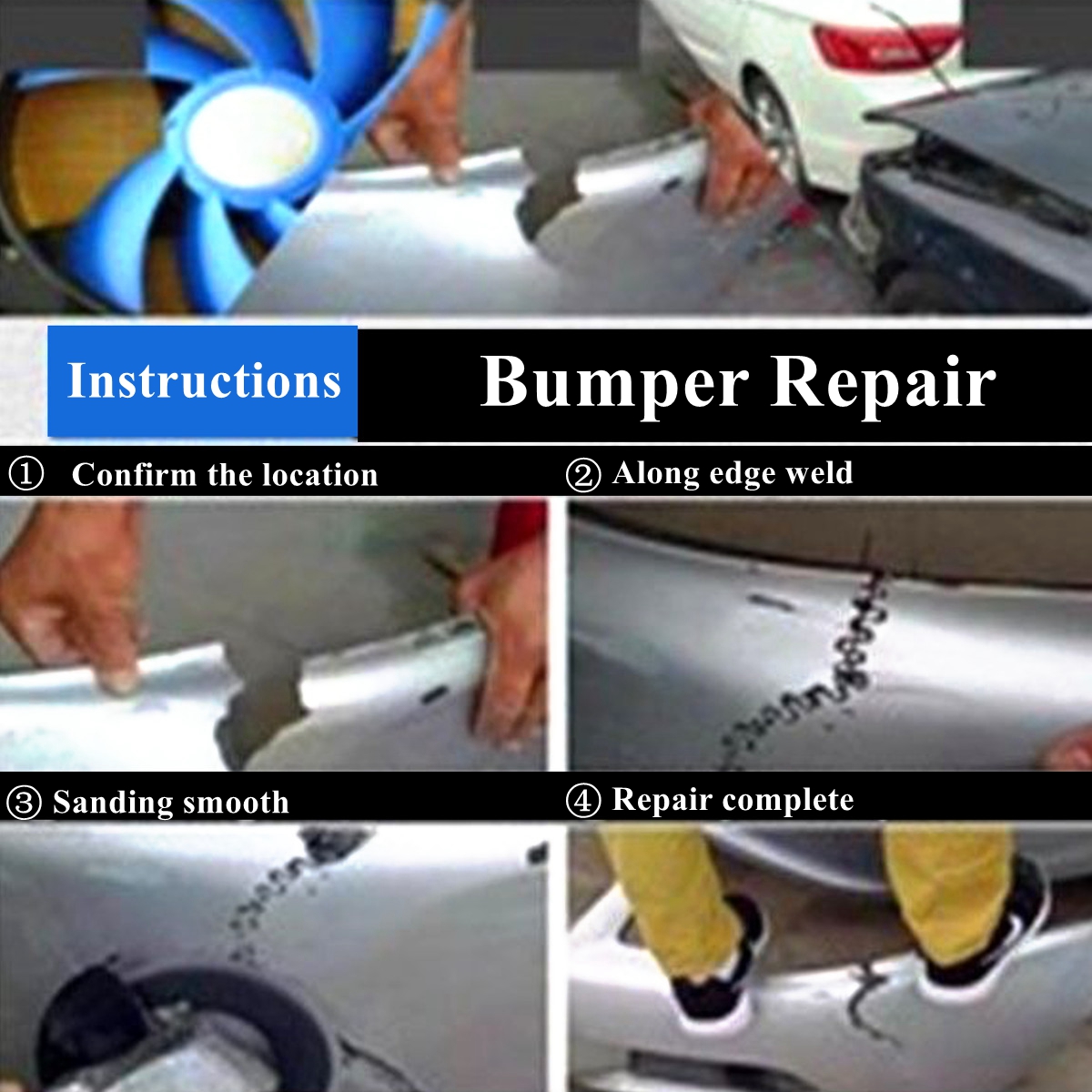 Instructions

Bumper Repair

① Confirm the location

② Along edge weld

③ Sanding smooth

④ Repair complete