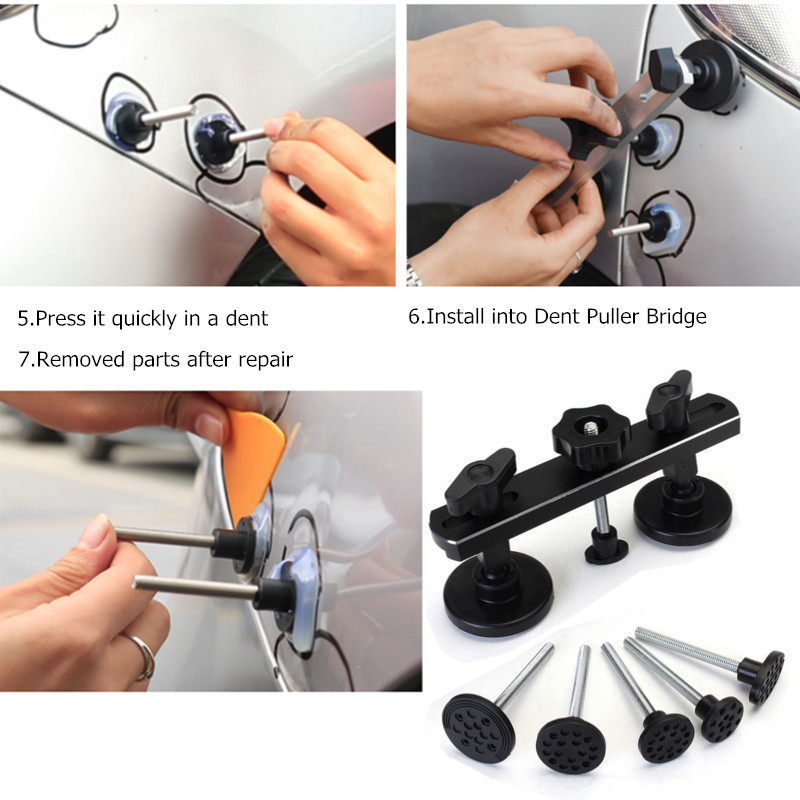 5.Press it quickly in a dent

6.Install into Dent Puller Bridge

7.Removed parts after repair