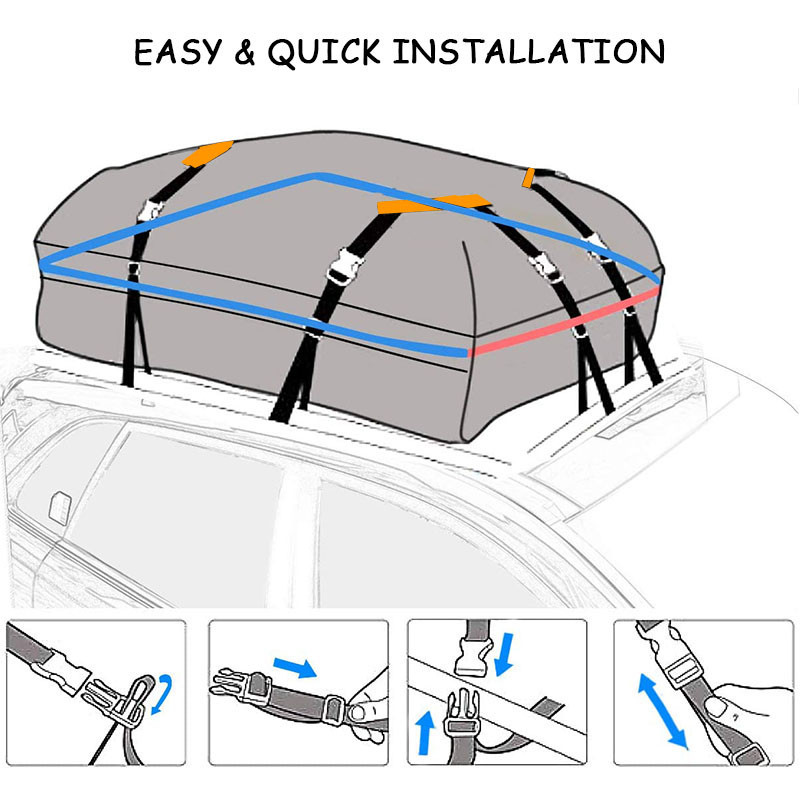 EASY & QUICK INSTALLATION