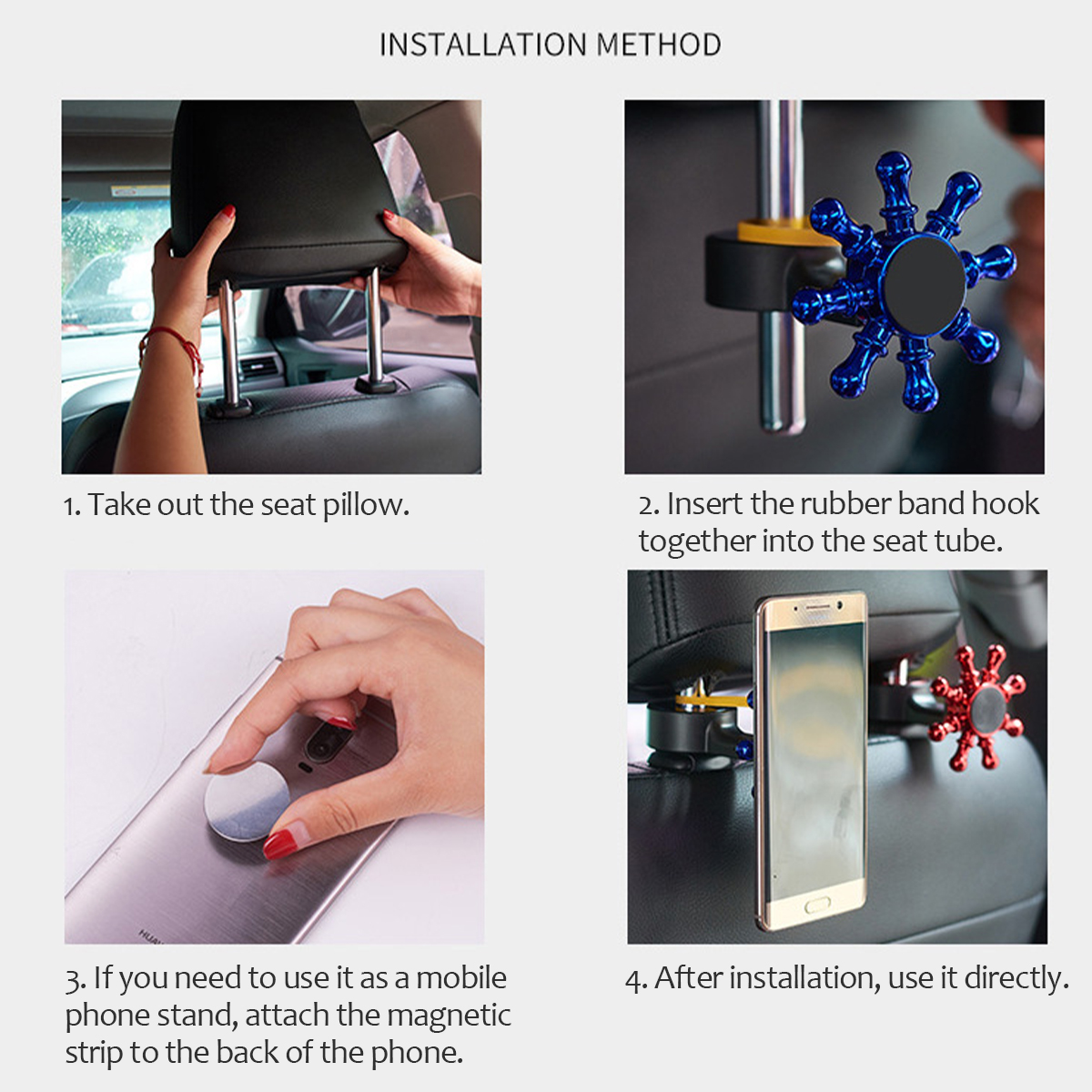 INSTALLATION METHOD

1. Take out the seat pillow.

2. Insert the rubber band hook together into the seat tube.

3. If you need to use it as a mobile phone stand, attach the magnetic strip to the back of the phone.

4. After installation, use it directly.