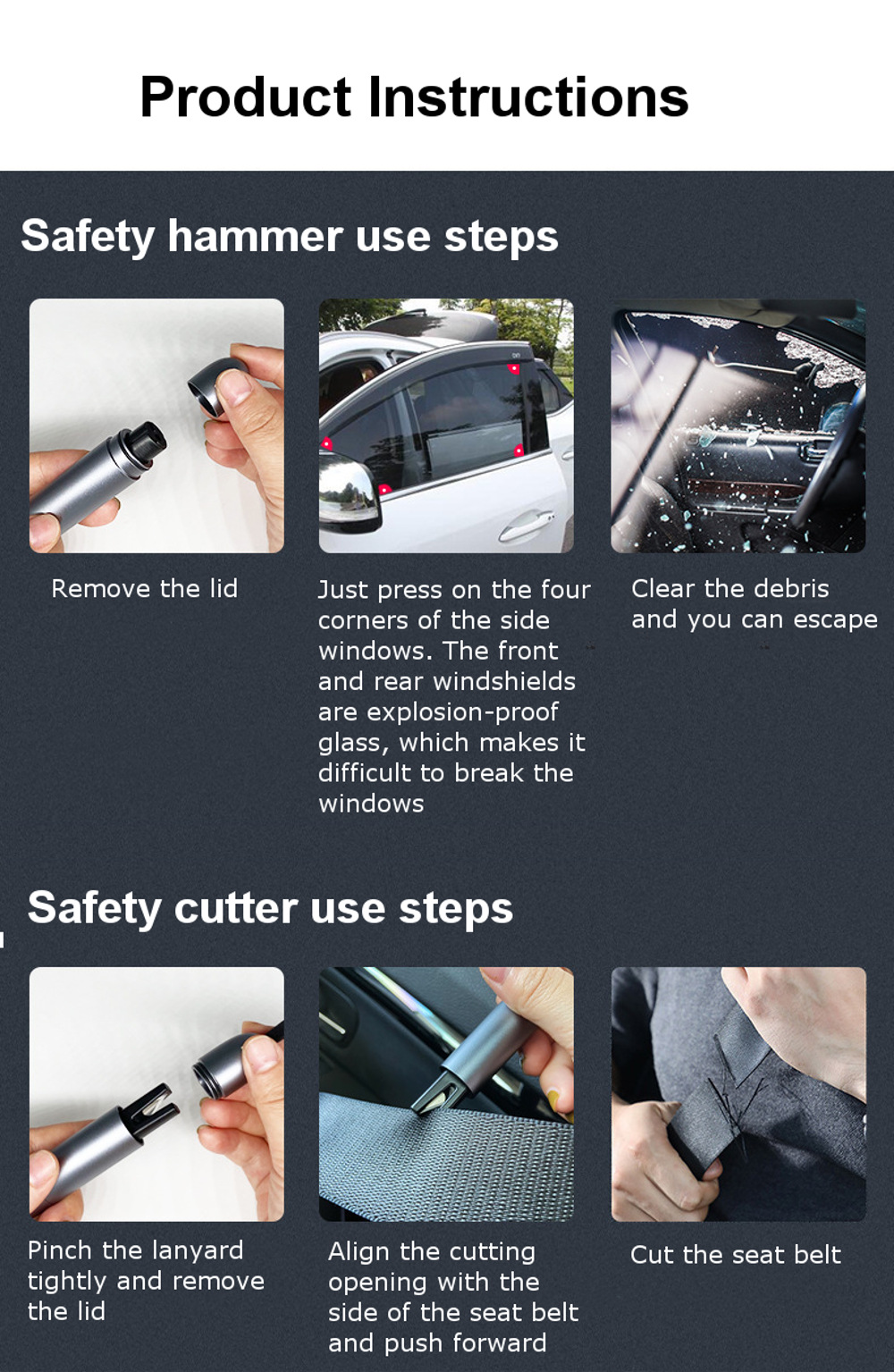 Product Instructions

Safety hammer use steps

Remove the lid

Just press on the four corners of the side windows. The front and rear windshields are explosion-proof glass, which makes it difficult to break the windows

Clear the debris and you can escape

Safety cutter use steps

Pinch the lanyard tightly and remove the lid

Align the cutting opening with the side of the seat belt and push forward

Cut the seat belt