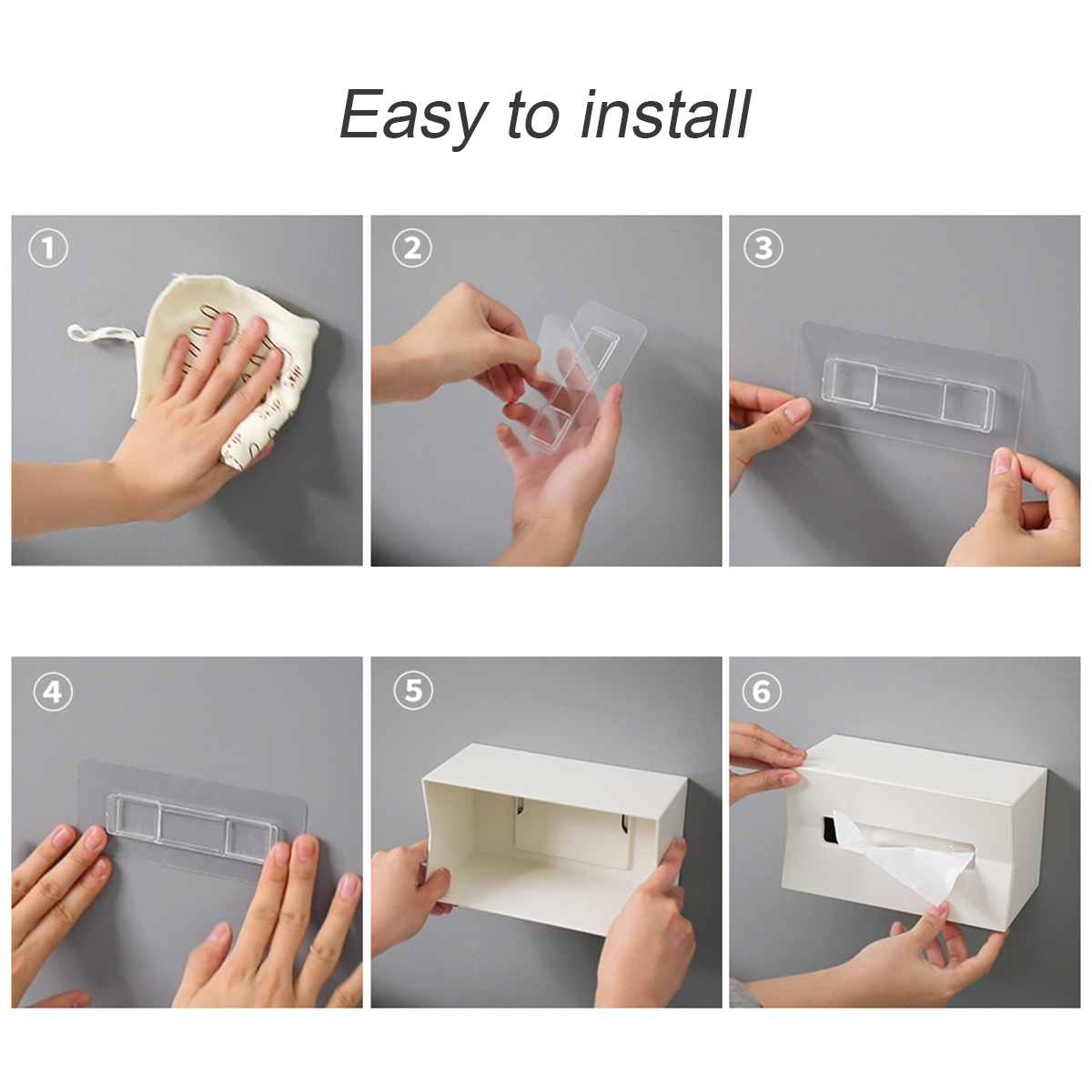 Easy to install

①

②

③

④

⑤

⑥