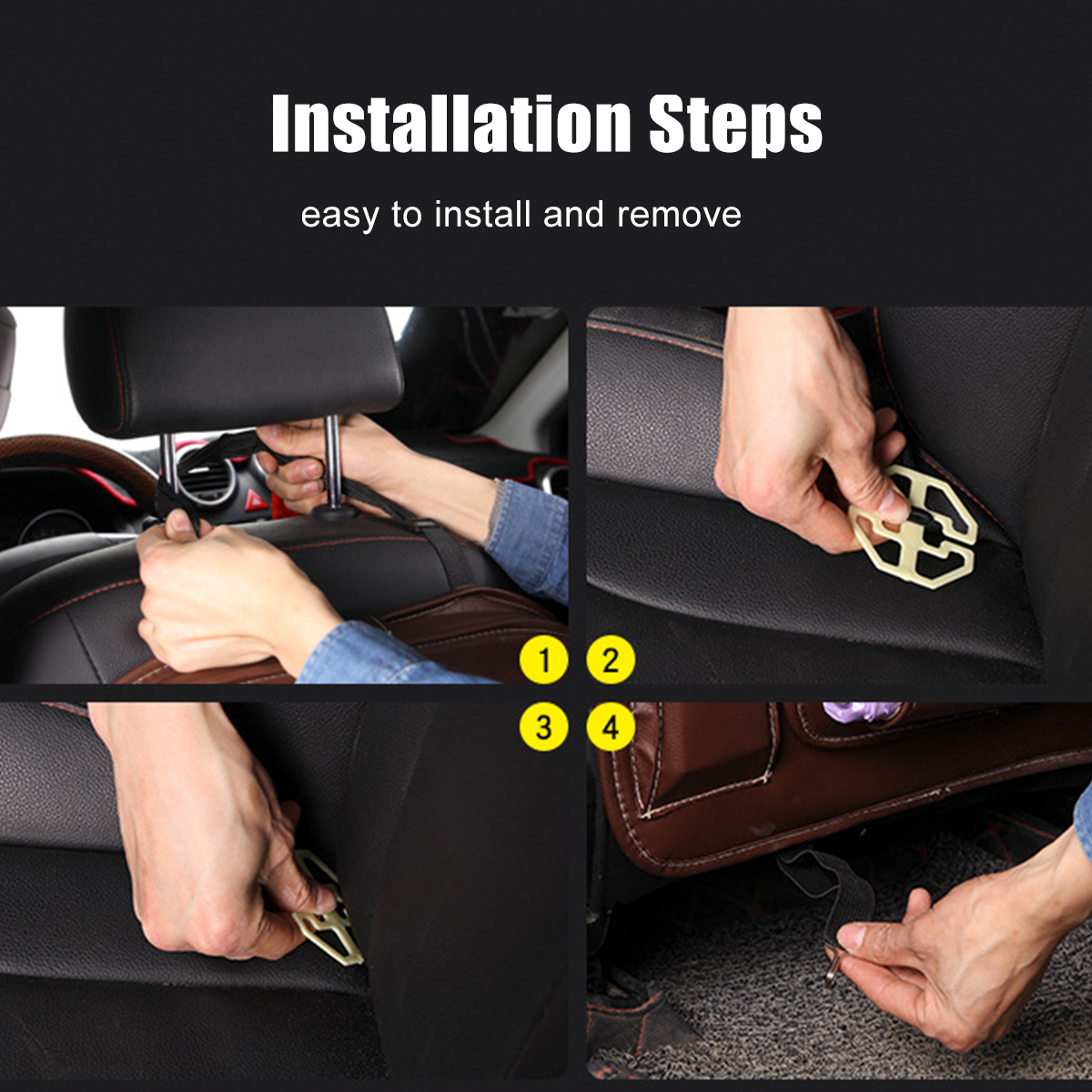 Installation Steps

easy to install and remove

1 2
3 4