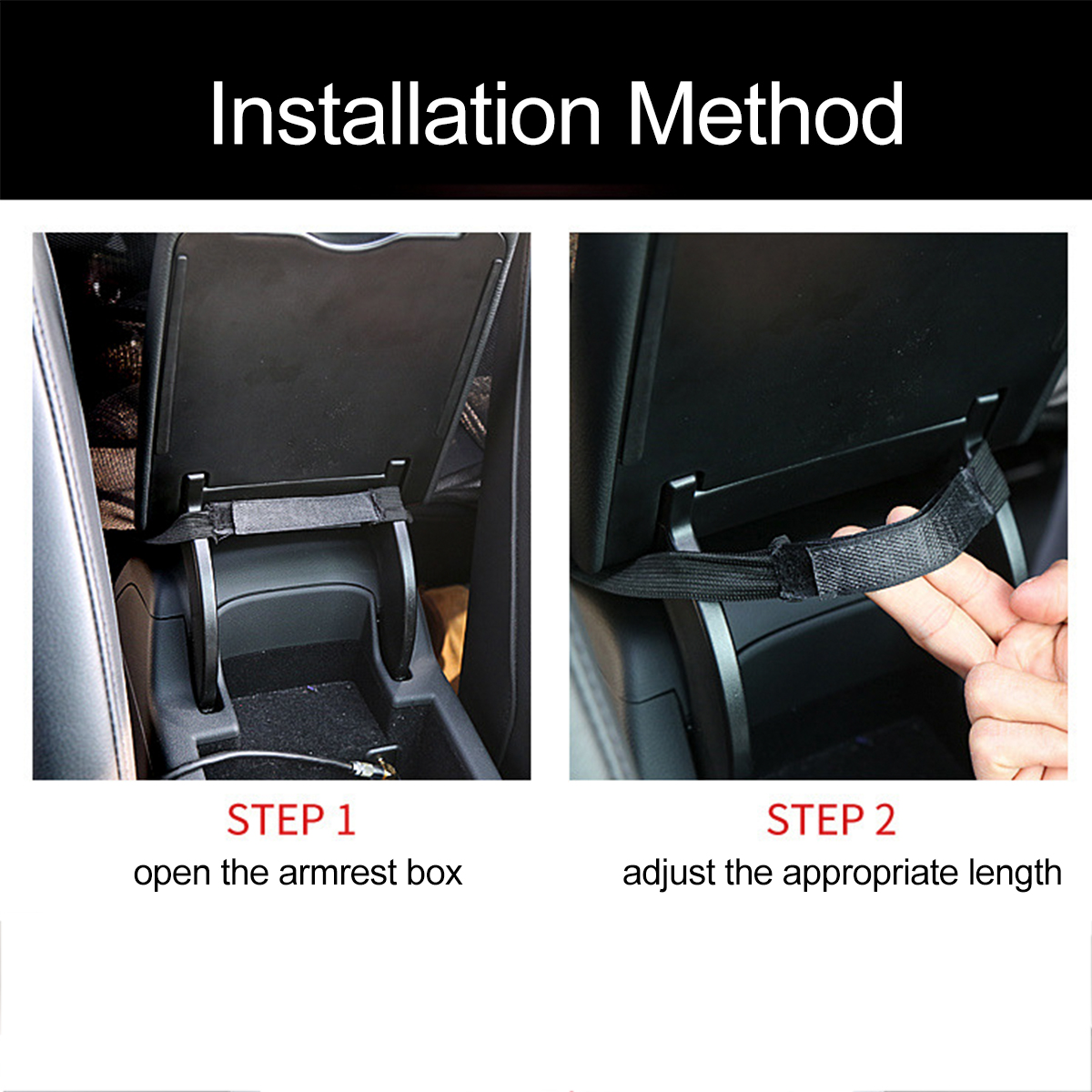 Installation Method

STEP 1
open the armrest box

STEP 2
adjust the appropriate length