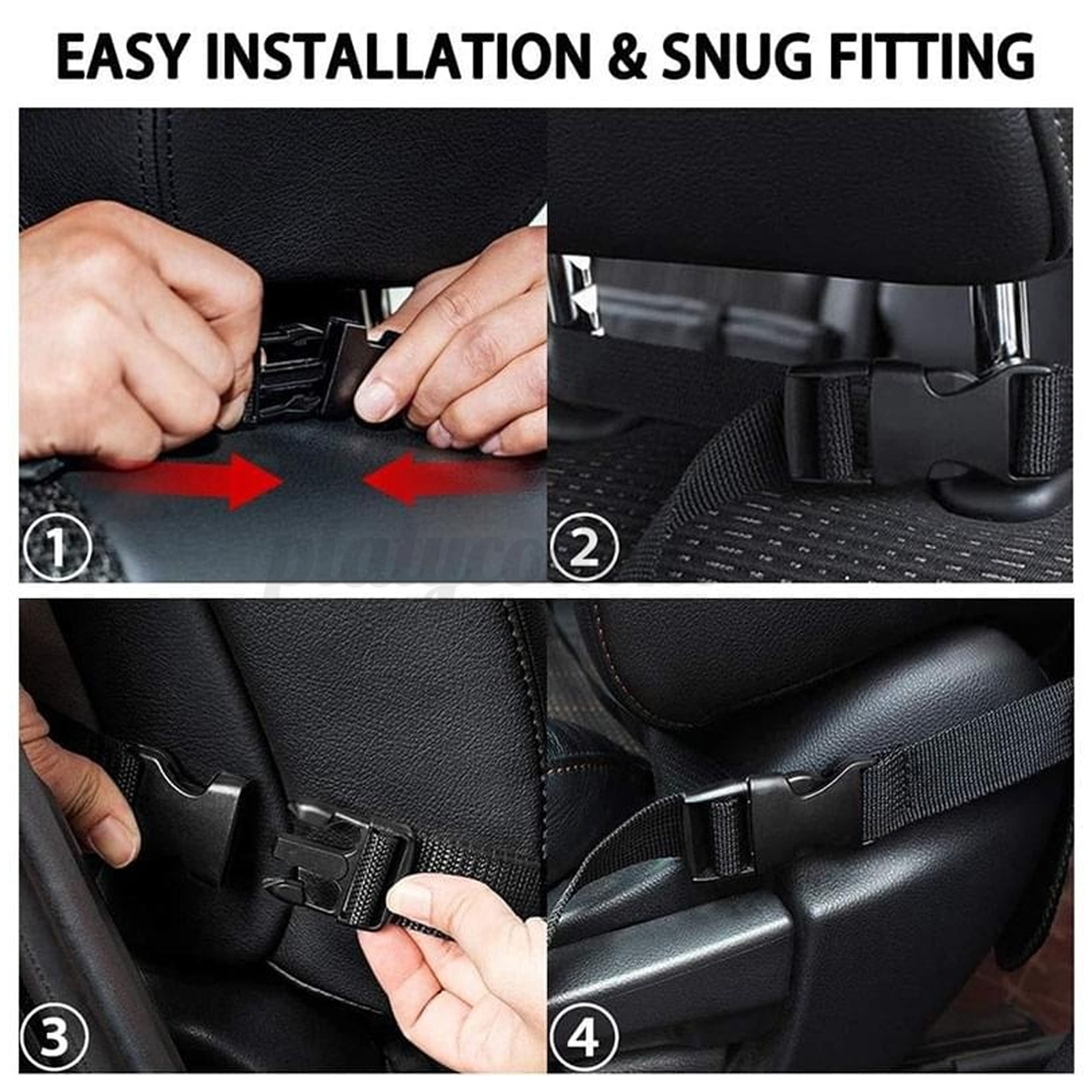 EASY INSTALLATION & SNUG FITTING

1

2

3

4