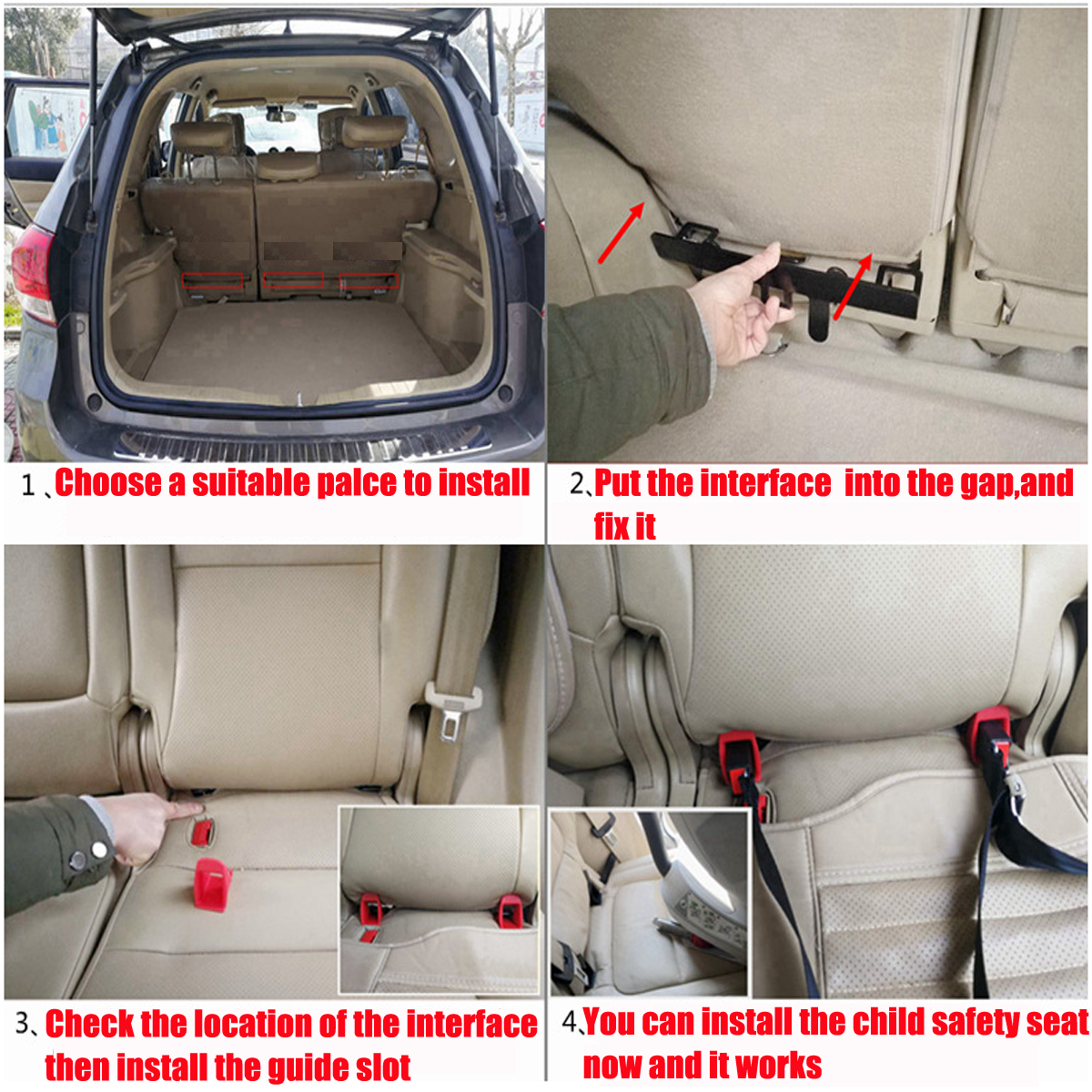 1、Choose a suitable palce to install

2、Put the interface into the gap,and fix it

3、Check the location of the interface then install the guide slot

4、You can install the child safety seat now and it works