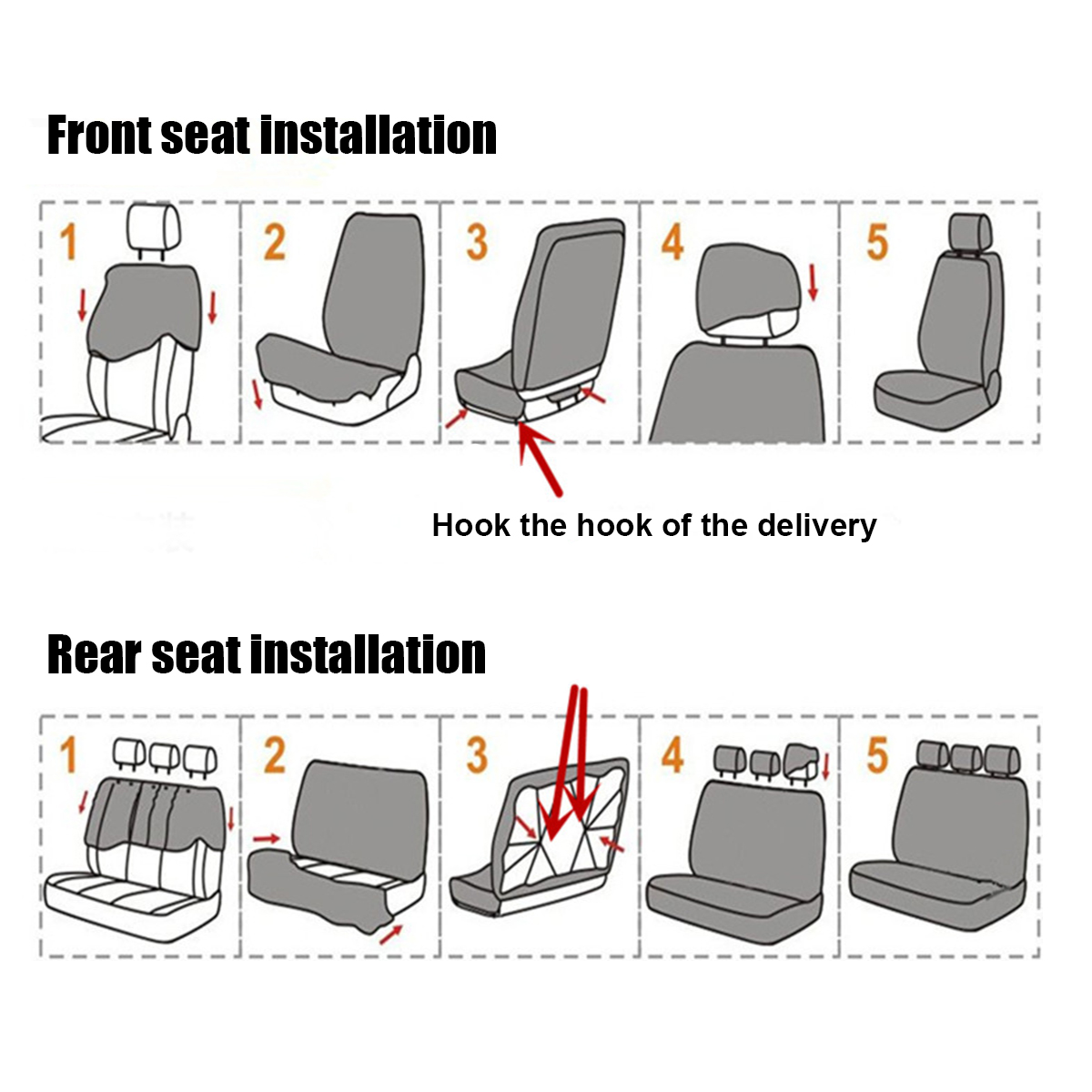 Front seat installation

1

2

3

4

5

Hook the hook of the delivery

Rear seat installation

1

2

3

4

5