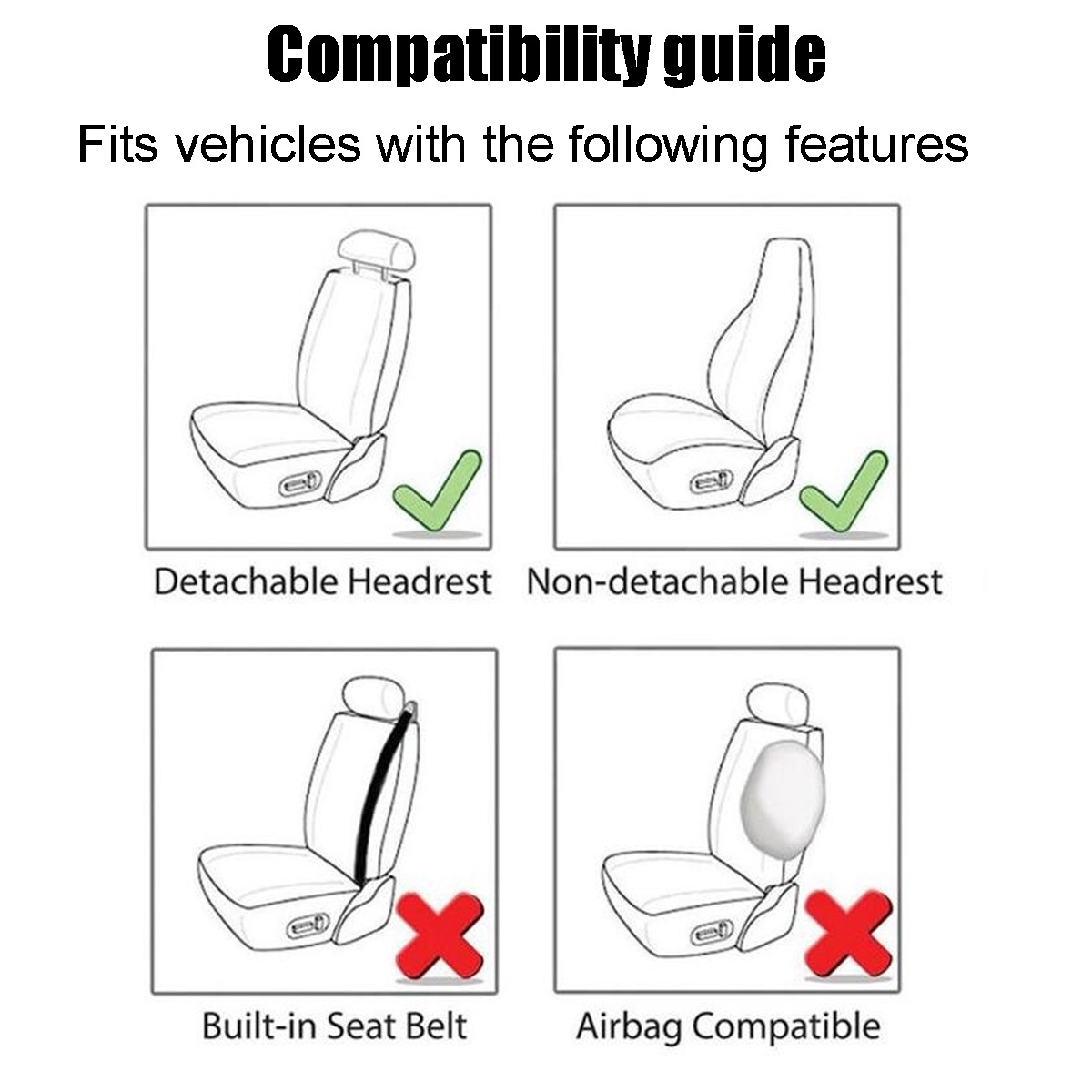 Compatibility guide

Fits vehicles with the following features

Detachable Headrest

Non-detachable Headrest

Built-in Seat Belt

Airbag Compatible