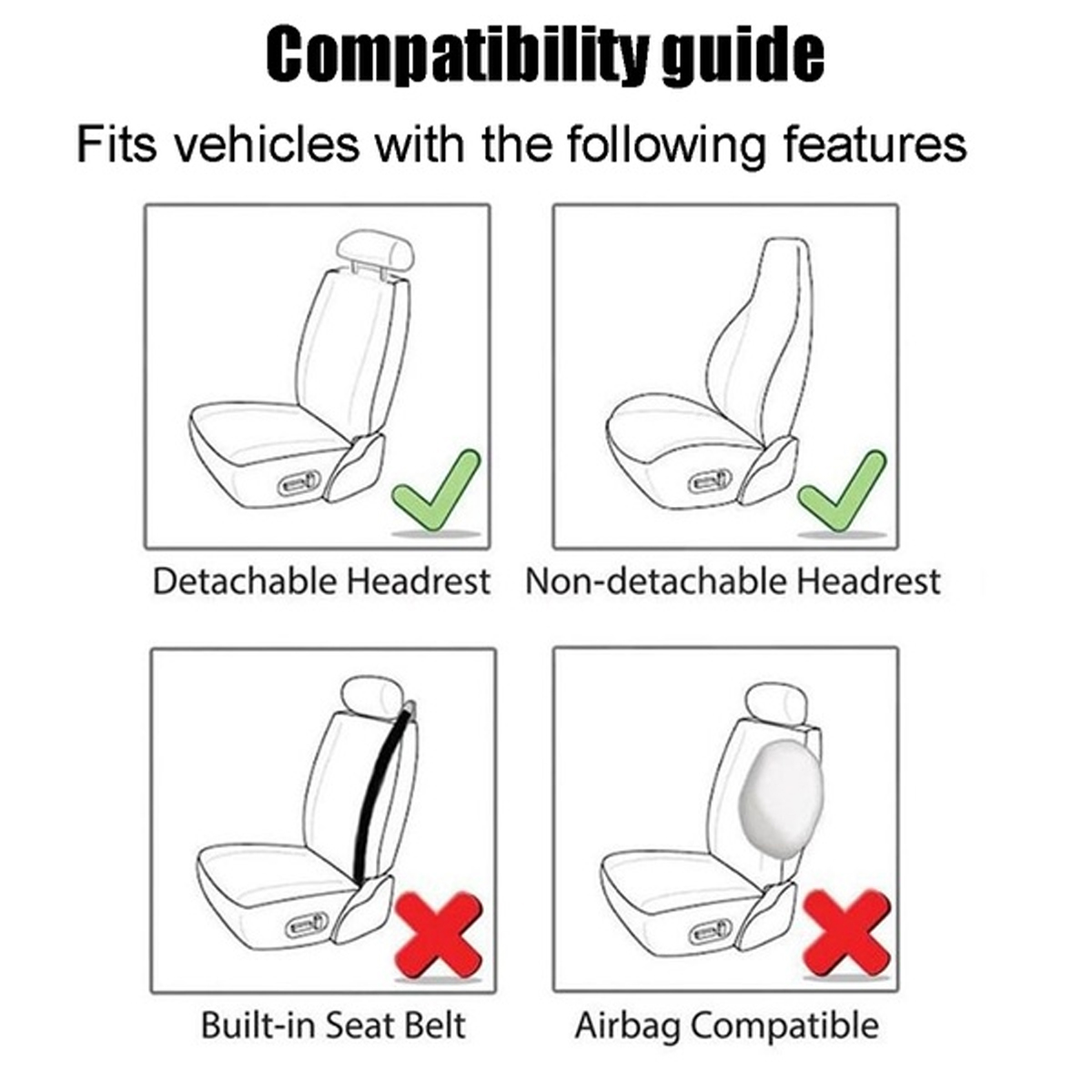 Compatibility guide

Fits vehicles with the following features

Detachable Headrest

Non-detachable Headrest

Built-in Seat Belt

Airbag Compatible