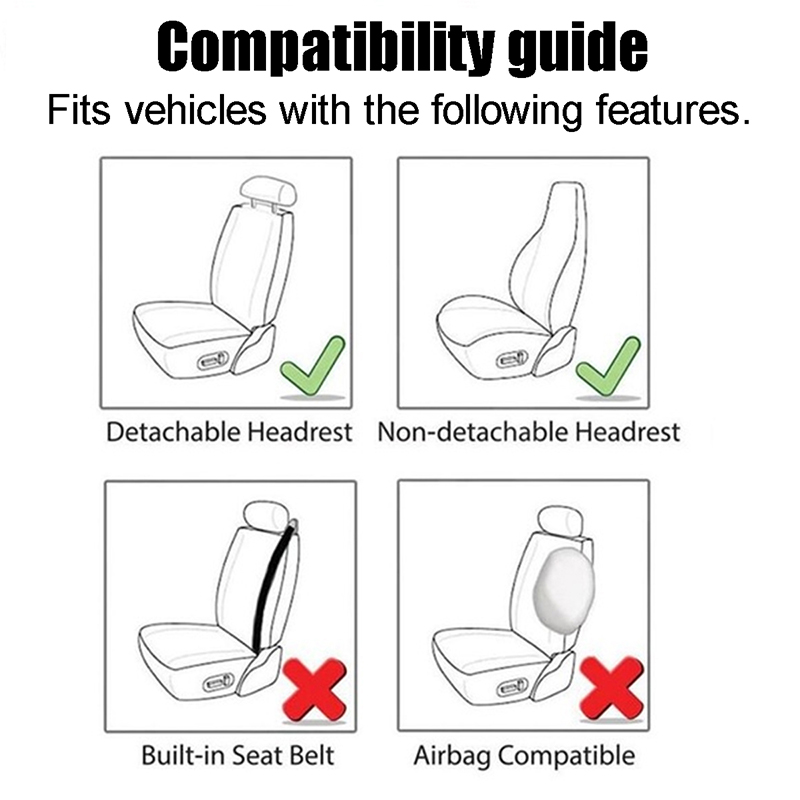 Compatibility guide
Fits vehicles with the following features.

Detachable Headrest

Non-detachable Headrest

Built-in Seat Belt

Airbag Compatible