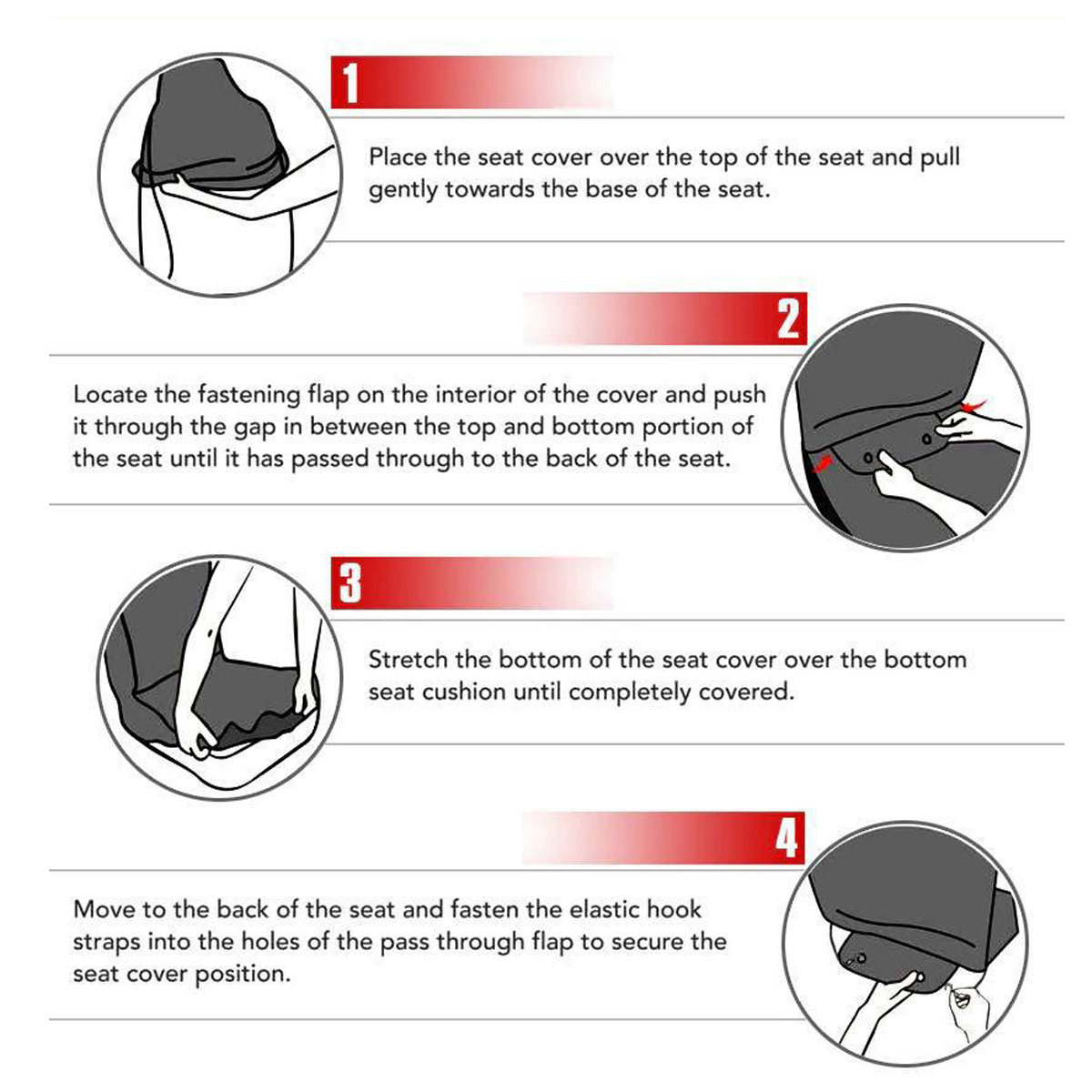 1

Place the seat cover over the top of the seat and pull gently towards the base of the seat.

2

Locate the fastening flap on the interior of the cover and push it through the gap in between the top and bottom portion of the seat until it has passed through to the back of the seat.

3

Stretch the bottom of the seat cover over the bottom seat cushion until completely covered.

4

Move to the back of the seat and fasten the elastic hook straps into the holes of the pass through flap to secure the seat cover position.