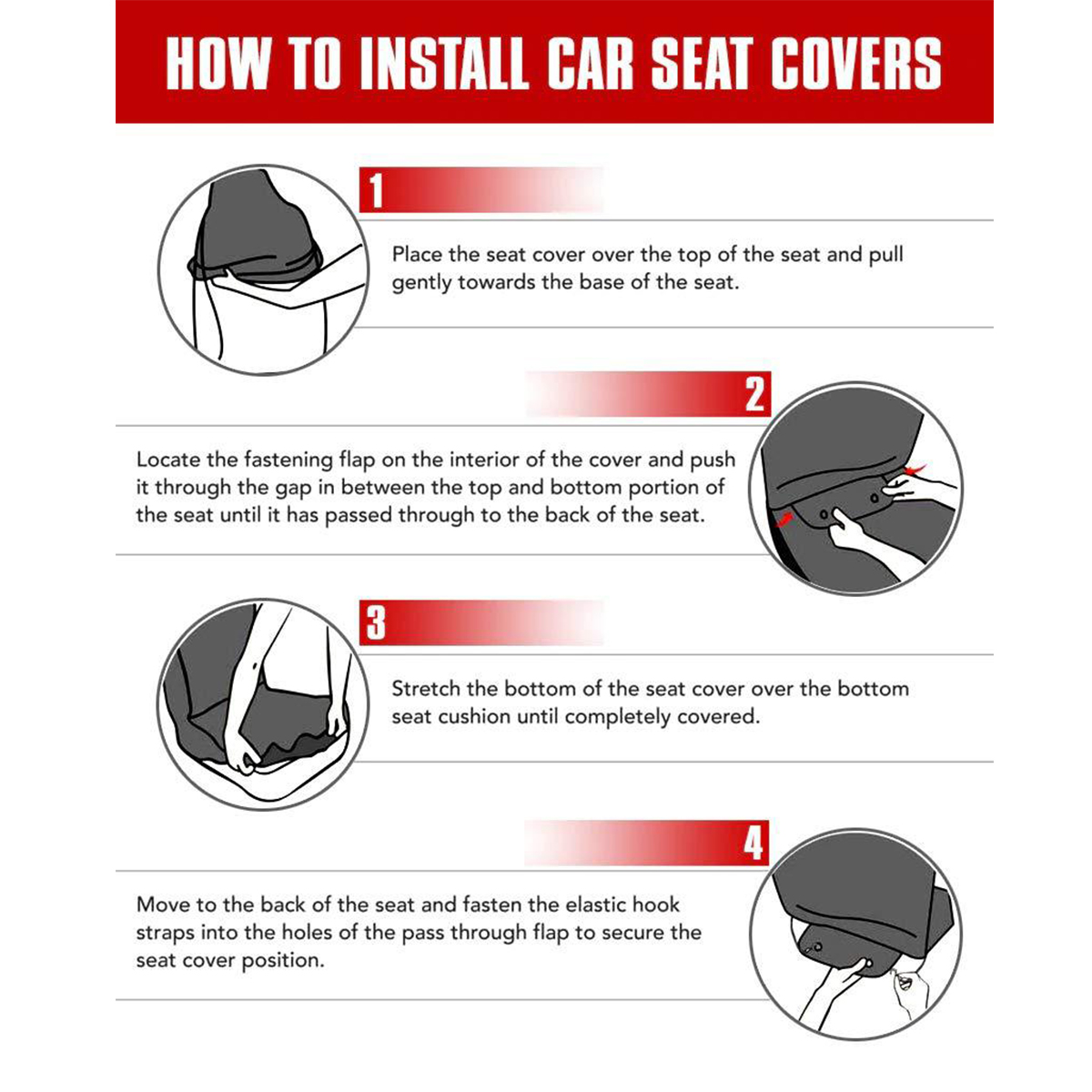 HOW TO INSTALL CAR SEAT COVERS

1

Place the seat cover over the top of the seat and pull gently towards the base of the seat.

2

Locate the fastening flap on the interior of the cover and push it through the gap in between the top and bottom portion of the seat until it has passed through to the back of the seat.

3

Stretch the bottom of the seat cover over the bottom seat cushion until completely covered.

4

Move to the back of the seat and fasten the elastic hook straps into the holes of the pass through flap to secure the seat cover position.