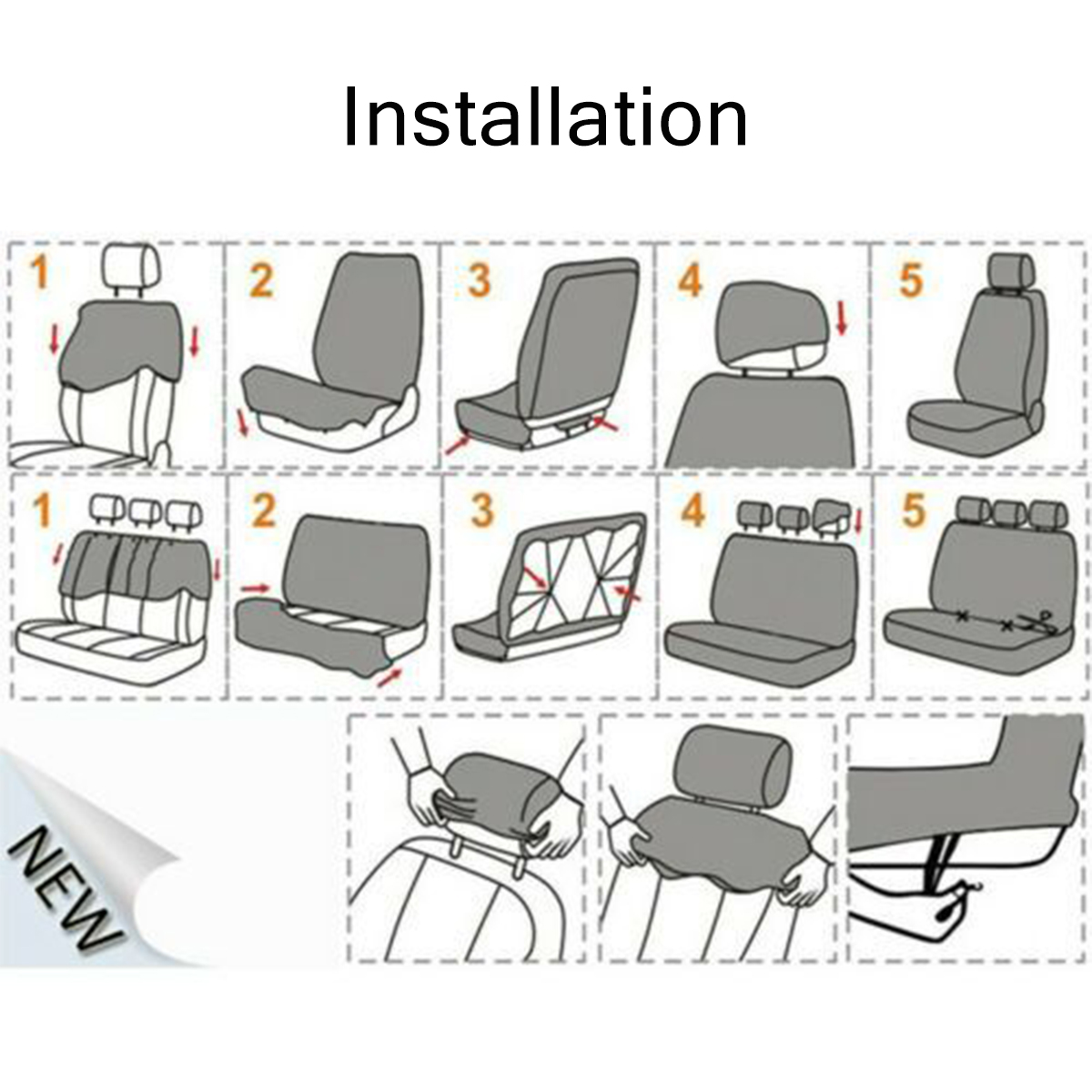 Installation

1

2

3

4

5

1

2

3

4

5

NEW