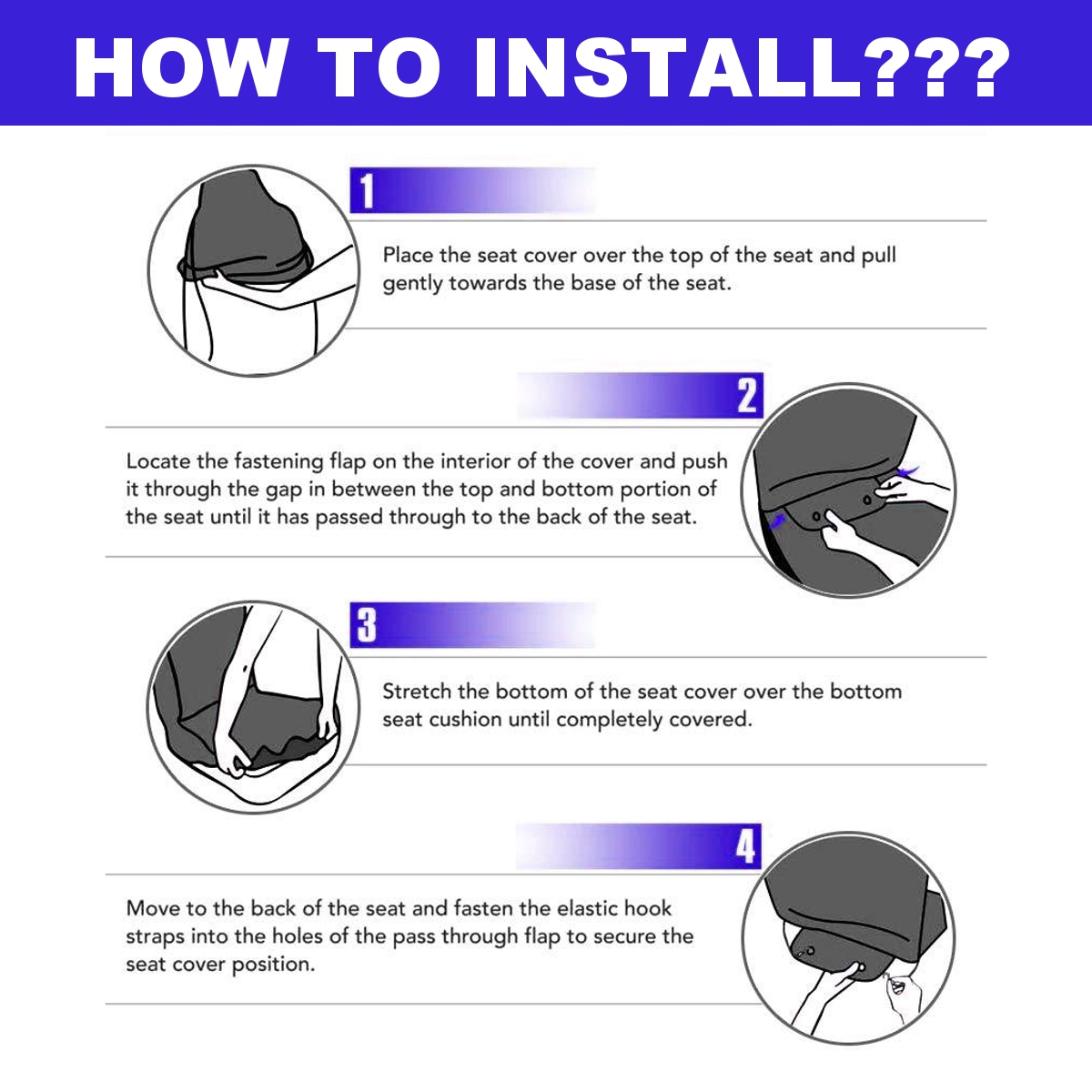 HOW TO INSTALL???

1

Place the seat cover over the top of the seat and pull gently towards the base of the seat.

2

Locate the fastening flap on the interior of the cover and push it through the gap in between the top and bottom portion of the seat until it has passed through to the back of the seat.

3

Stretch the bottom of the seat cover over the bottom seat cushion until completely covered.

4

Move to the back of the seat and fasten the elastic hook straps into the holes of the pass through flap to secure the seat cover position.