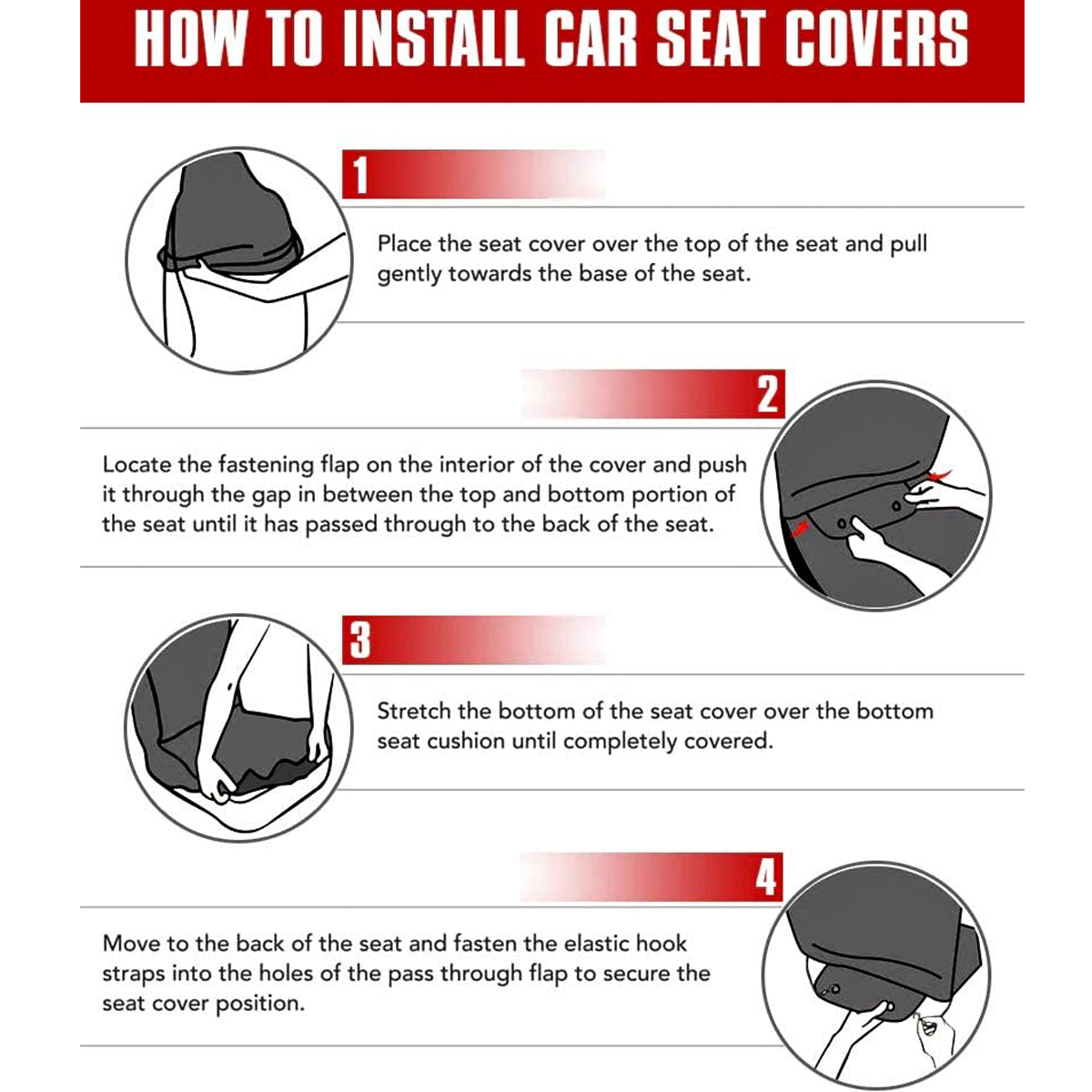 HOW TO INSTALL CAR SEAT COVERS

1

Place the seat cover over the top of the seat and pull gently towards the base of the seat.

2

Locate the fastening flap on the interior of the cover and push it through the gap in between the top and bottom portion of the seat until it has passed through to the back of the seat.

3

Stretch the bottom of the seat cover over the bottom seat cushion until completely covered.

4

Move to the back of the seat and fasten the elastic hook straps into the holes of the pass through flap to secure the seat cover position.