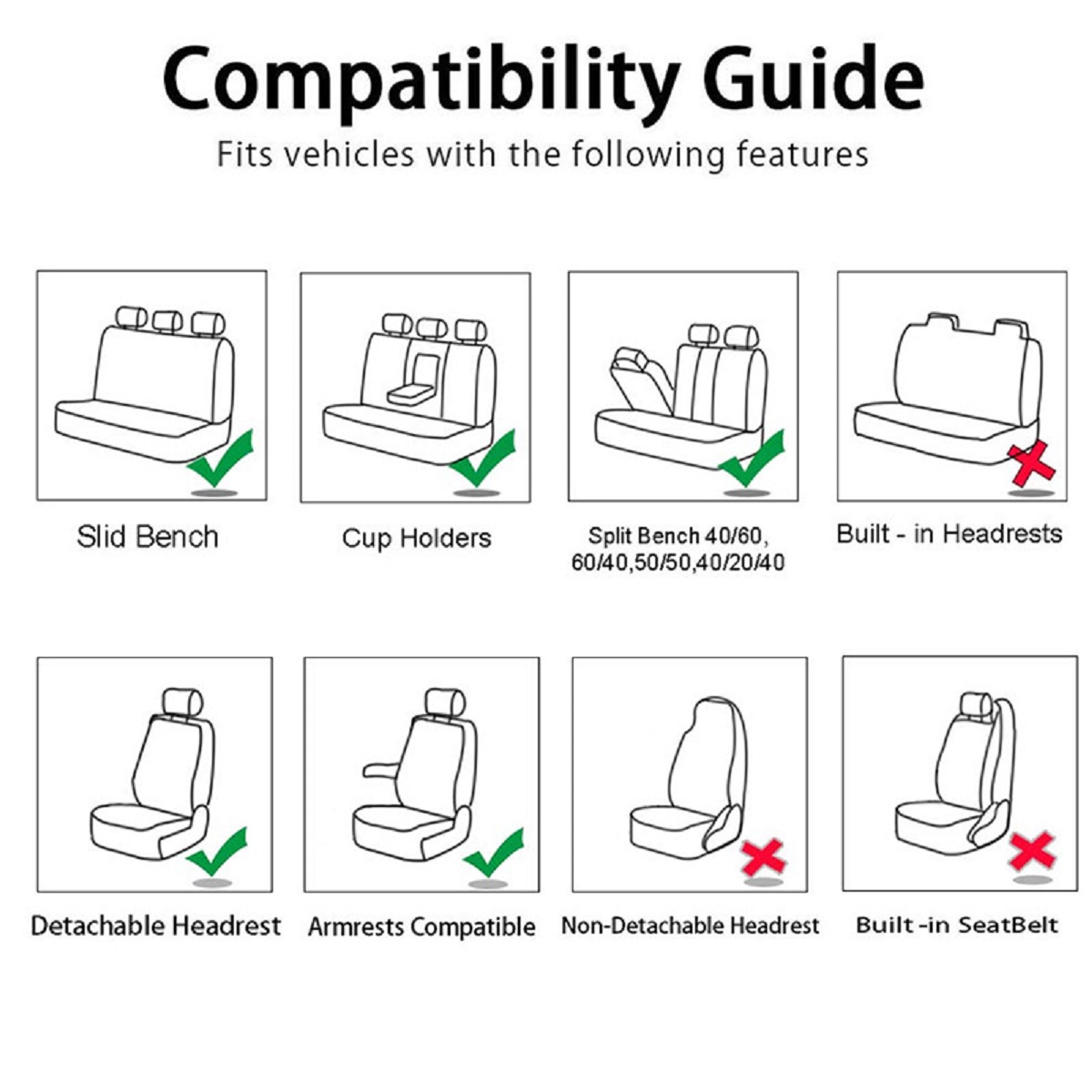 Compatibility Guide

Fits vehicles with the following features

Slid Bench

Cup Holders

Split Bench 40/60, 60/40,50/50,40/20/40

Built - in Headrests

Detachable Headrest

Armrests Compatible

Non-Detachable Headrest

Built -in SeatBelt