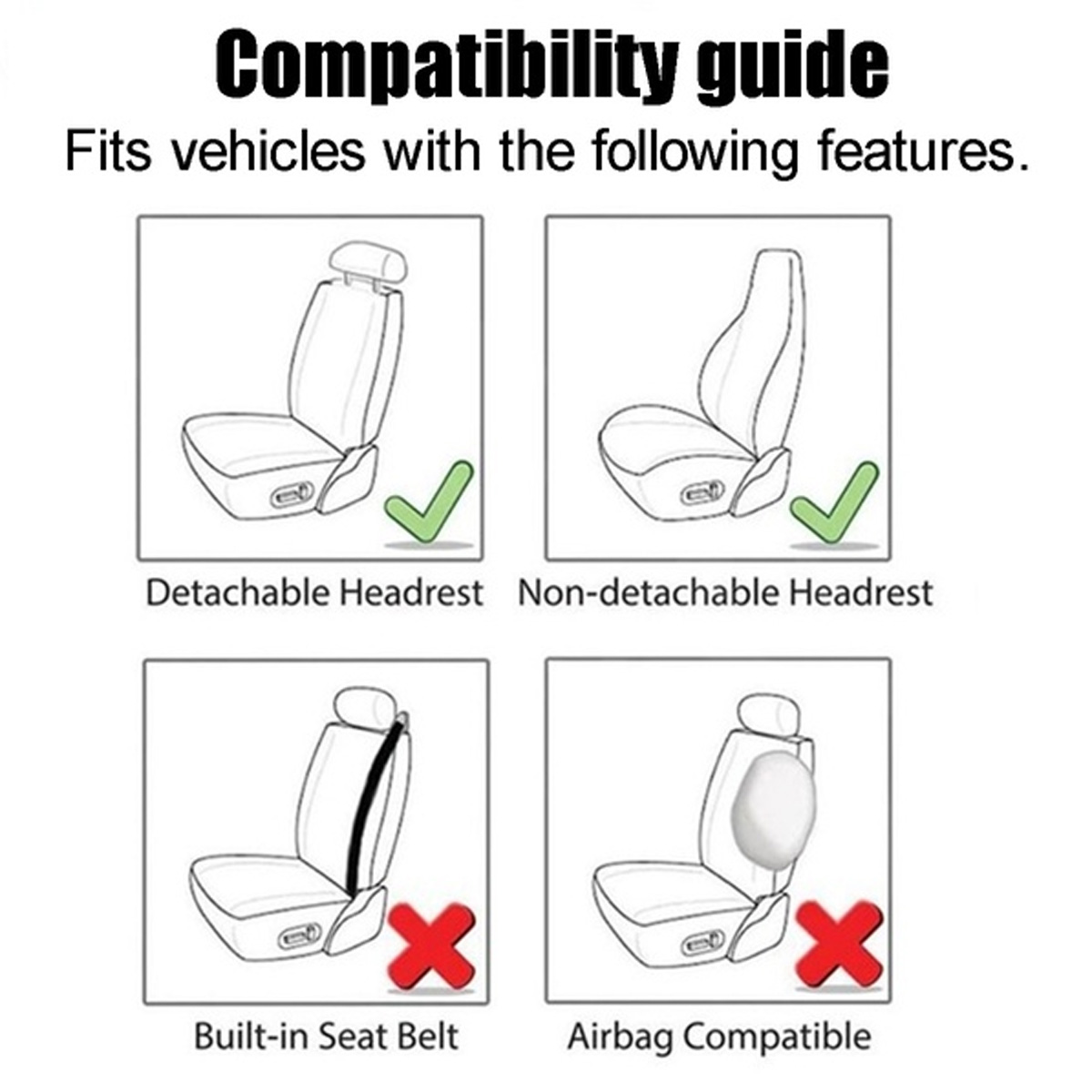 Compatibility guide
Fits vehicles with the following features.

Detachable Headrest

Non-detachable Headrest

Built-in Seat Belt

Airbag Compatible