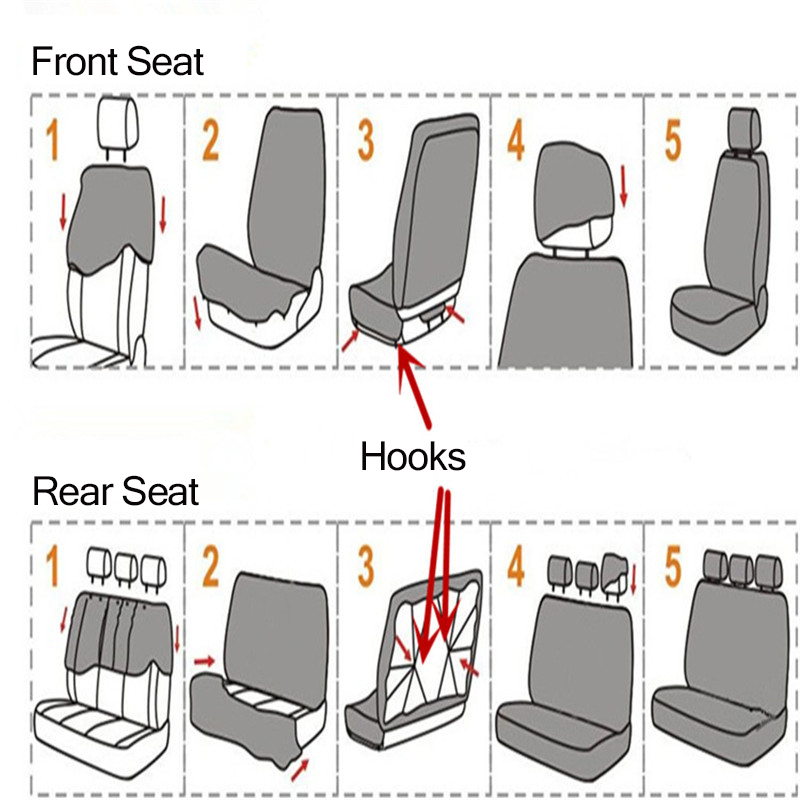 Front Seat

1

2

3

4

5

Hooks

Rear Seat

1

2

3

4

5