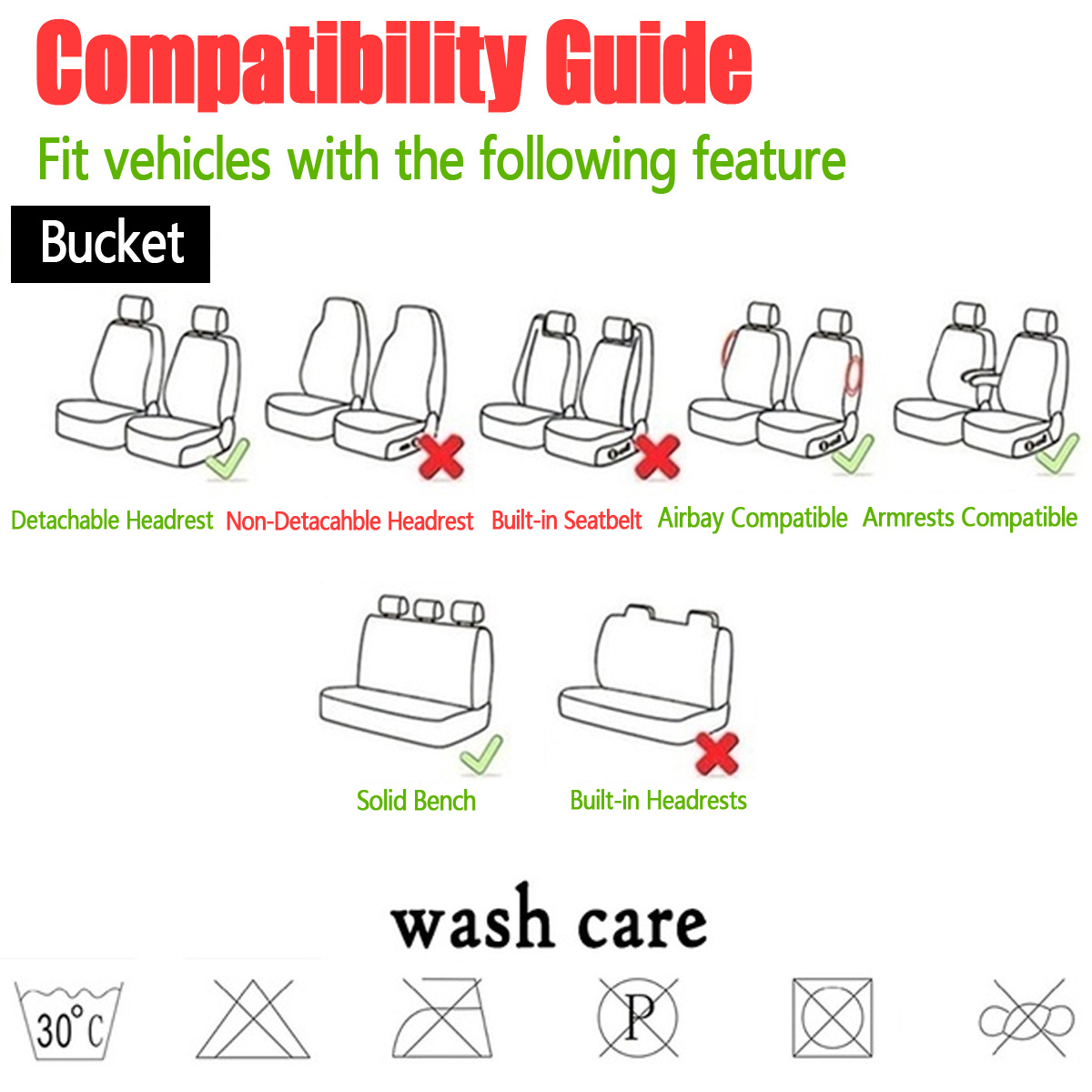 Compatibility Guide

Fit vehicles with the following feature

Bucket

Detachable Headrest Non-Detacahble Headrest Built-in Seatbelt Airbay Compatible Armrests Compatible

Solid Bench Built-in Headrests

wash care

30°C

P