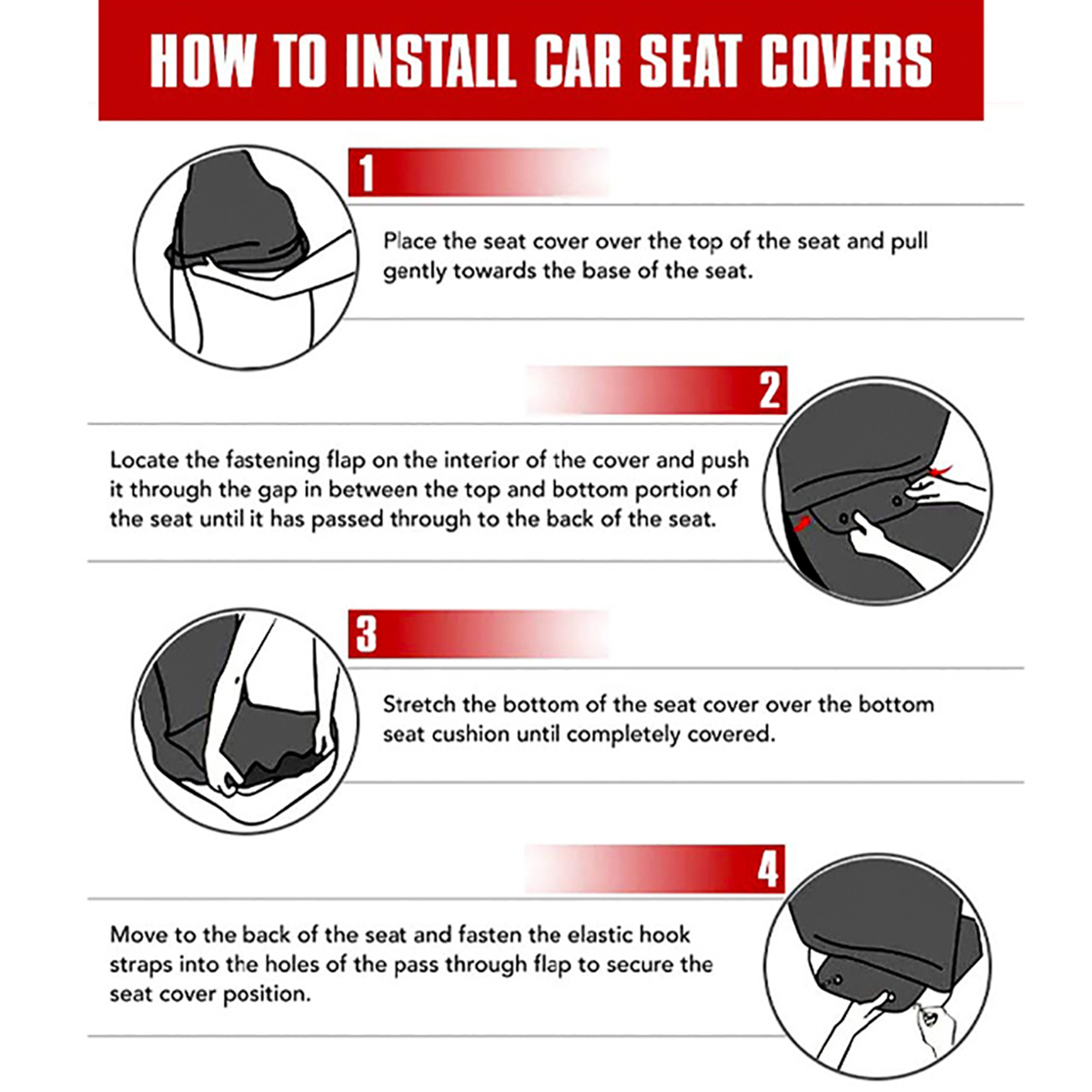 HOW TO INSTALL CAR SEAT COVERS

1

Place the seat cover over the top of the seat and pull gently towards the base of the seat.

2

Locate the fastening flap on the interior of the cover and push it through the gap in between the top and bottom portion of the seat until it has passed through to the back of the seat.

3

Stretch the bottom of the seat cover over the bottom seat cushion until completely covered.

4

Move to the back of the seat and fasten the elastic hook straps into the holes of the pass through flap to secure the seat cover position.