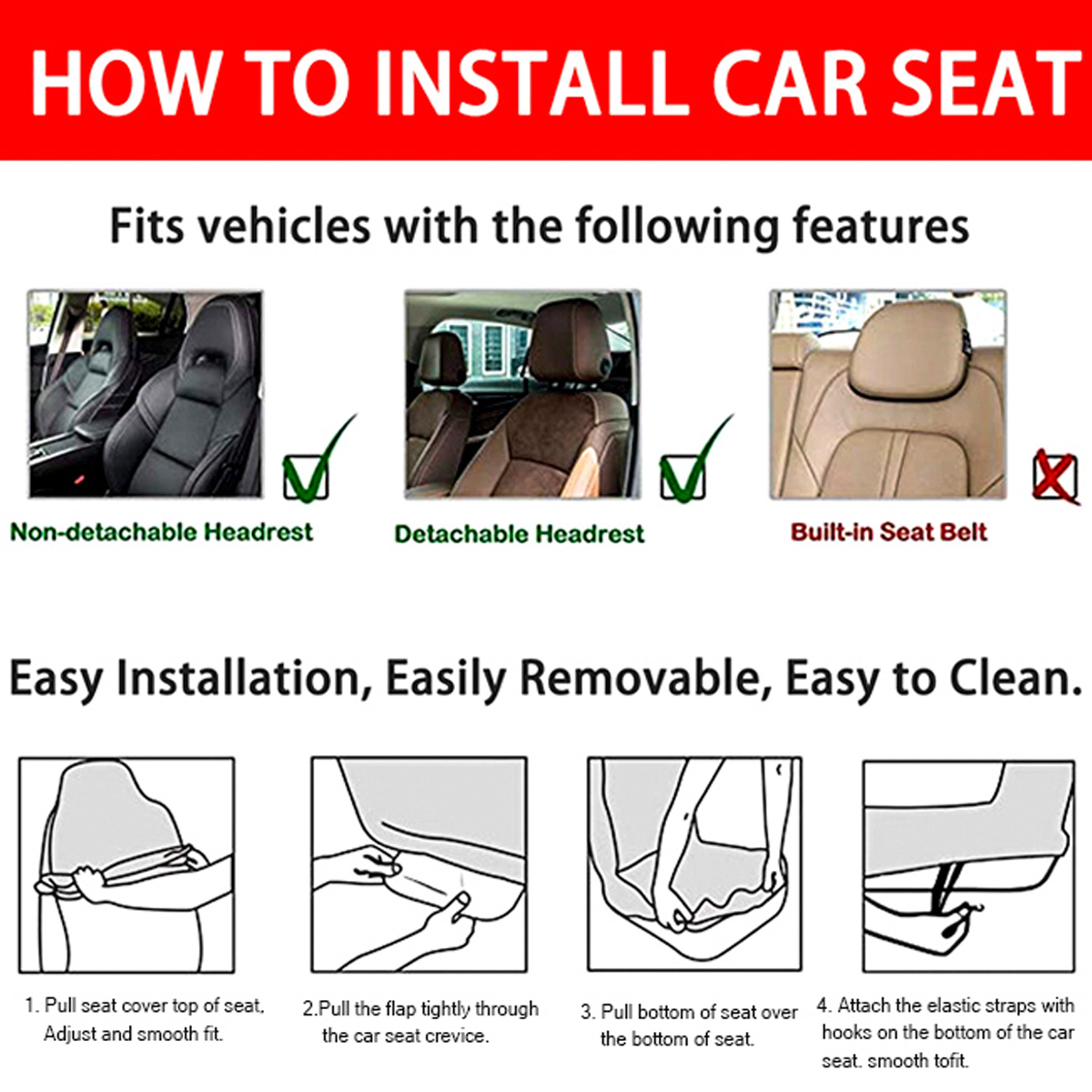 HOW TO INSTALL CAR SEAT

Fits vehicles with the following features

Non-detachable Headrest

Detachable Headrest

Built-in Seat Belt

Easy Installation, Easily Removable, Easy to Clean.

1. Pull seat cover top of seat, Adjust and smooth fit.

2.Pull the flap tightly through the car seat crevice.

3. Pull bottom of seat over the bottom of seat.

4. Attach the elastic straps with hooks on the bottom of the car seat. smooth tofit.