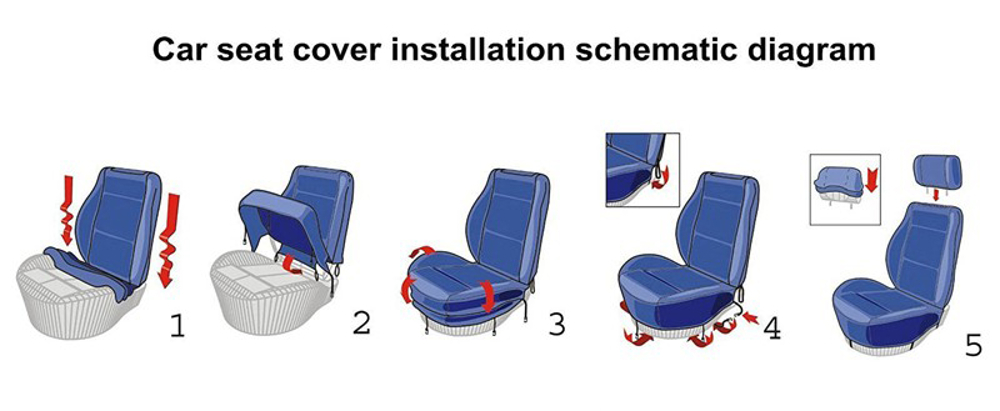 Car seat cover installation schematic diagram

1

2

3

4

5