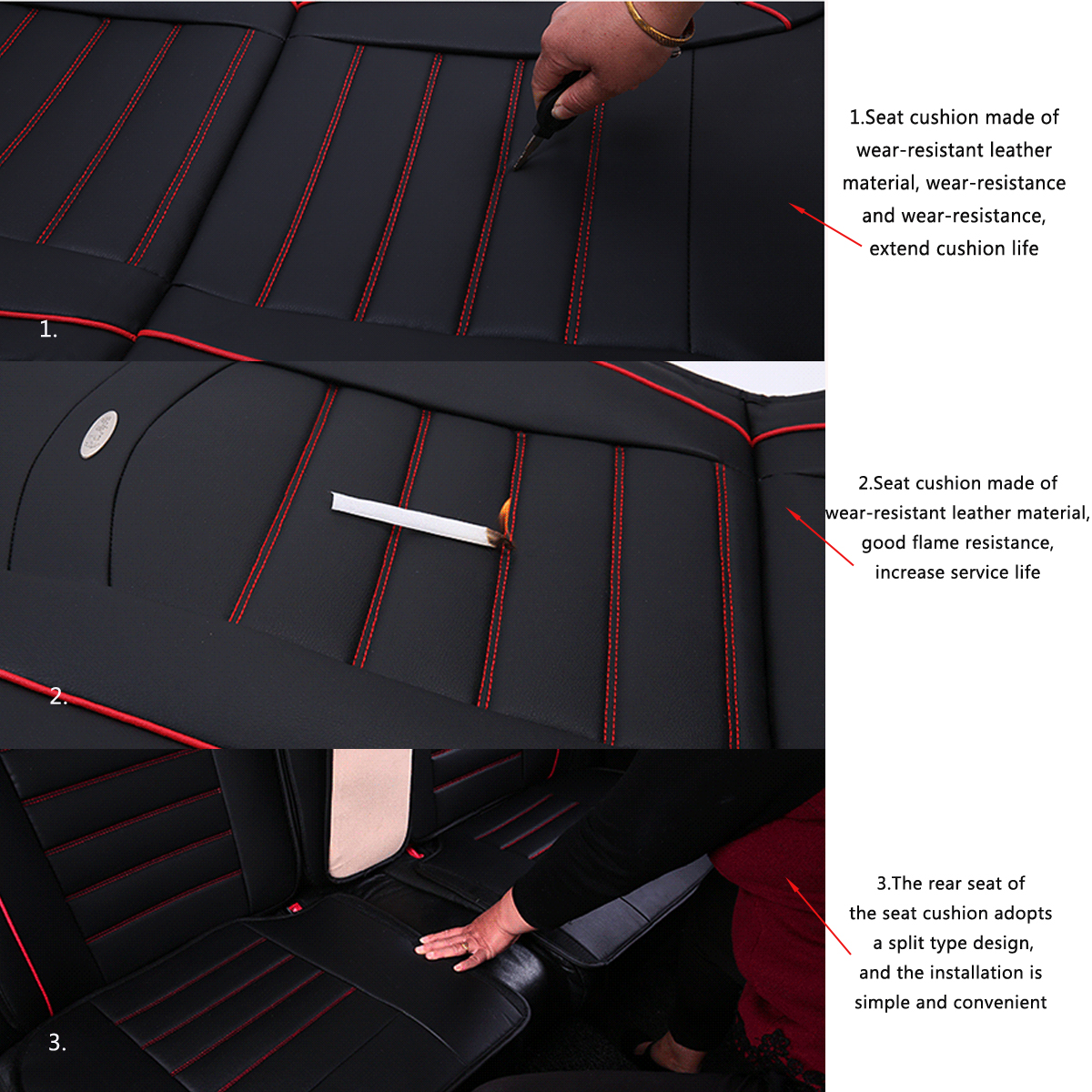 1.

1.Seat cushion made of wear-resistant leather material, wear-resistance and wear-resistance, extend cushion life

2.

2.Seat cushion made of wear-resistant leather material, good flame resistance, increase service life

3.

3.The rear seat of the seat cushion adopts a split type design, and the installation is simple and convenient