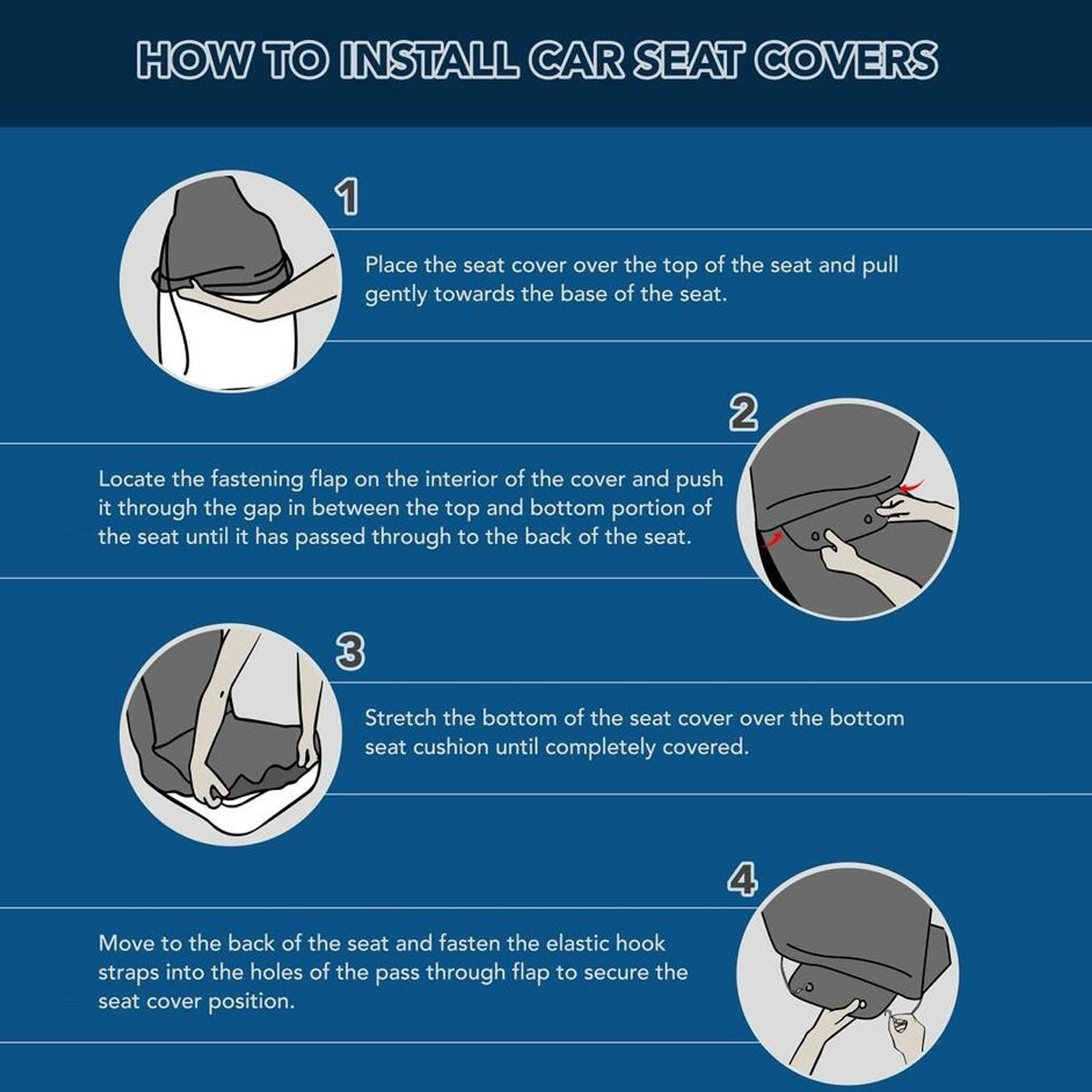 HOW TO INSTALL CAR SEAT COVERS

1

Place the seat cover over the top of the seat and pull gently towards the base of the seat.

2

Locate the fastening flap on the interior of the cover and push it through the gap in between the top and bottom portion of the seat until it has passed through to the back of the seat.

3

Stretch the bottom of the seat cover over the bottom seat cushion until completely covered.

4

Move to the back of the seat and fasten the elastic hook straps into the holes of the pass through flap to secure the seat cover position.