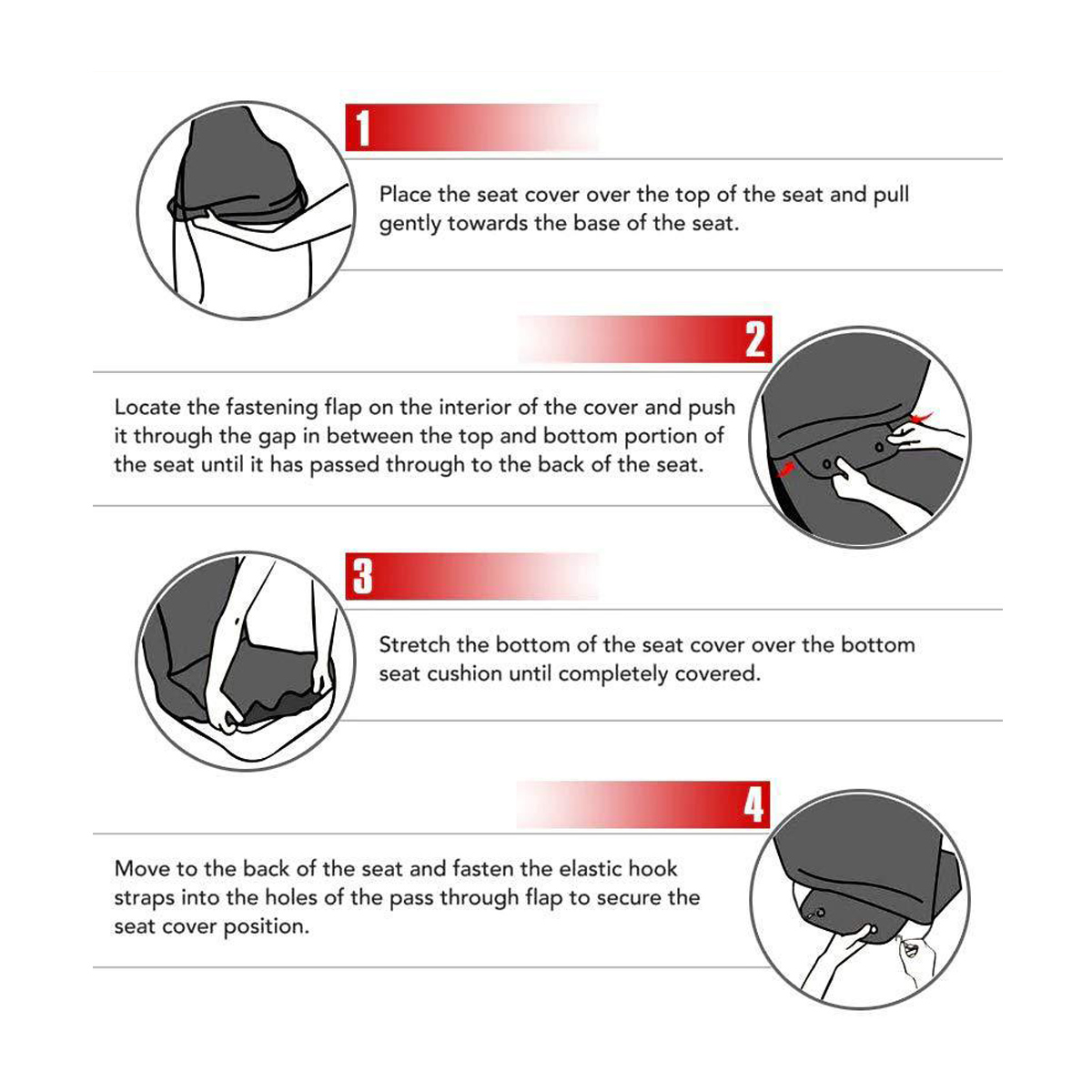 1

Place the seat cover over the top of the seat and pull gently towards the base of the seat.

2

Locate the fastening flap on the interior of the cover and push it through the gap in between the top and bottom portion of the seat until it has passed through to the back of the seat.

3

Stretch the bottom of the seat cover over the bottom seat cushion until completely covered.

4

Move to the back of the seat and fasten the elastic hook straps into the holes of the pass through flap to secure the seat cover position.