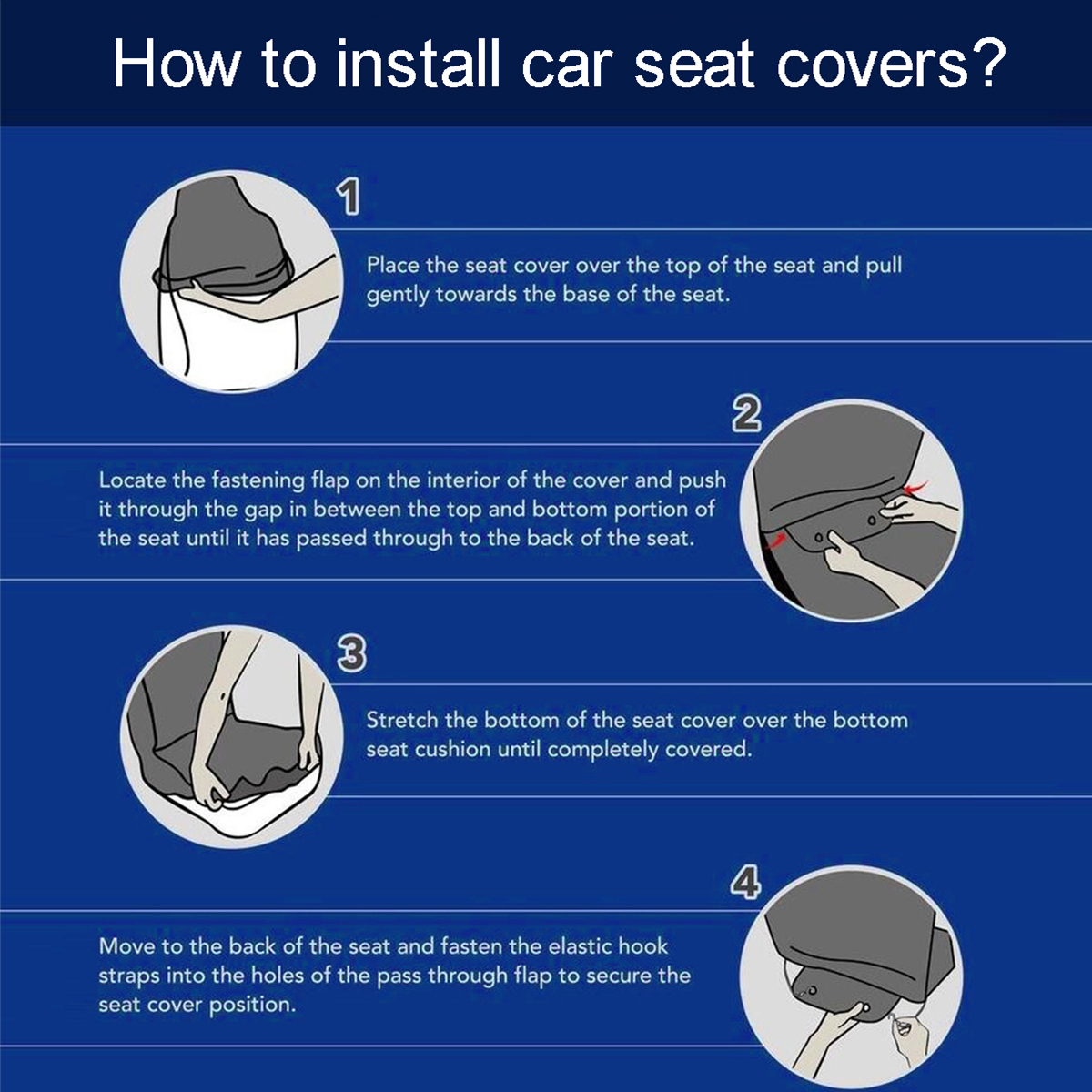 How to install car seat covers?

1

Place the seat cover over the top of the seat and pull gently towards the base of the seat.

2

Locate the fastening flap on the interior of the cover and push it through the gap in between the top and bottom portion of the seat until it has passed through to the back of the seat.

3

Stretch the bottom of the seat cover over the bottom seat cushion until completely covered.

4

Move to the back of the seat and fasten the elastic hook straps into the holes of the pass through flap to secure the seat cover position.