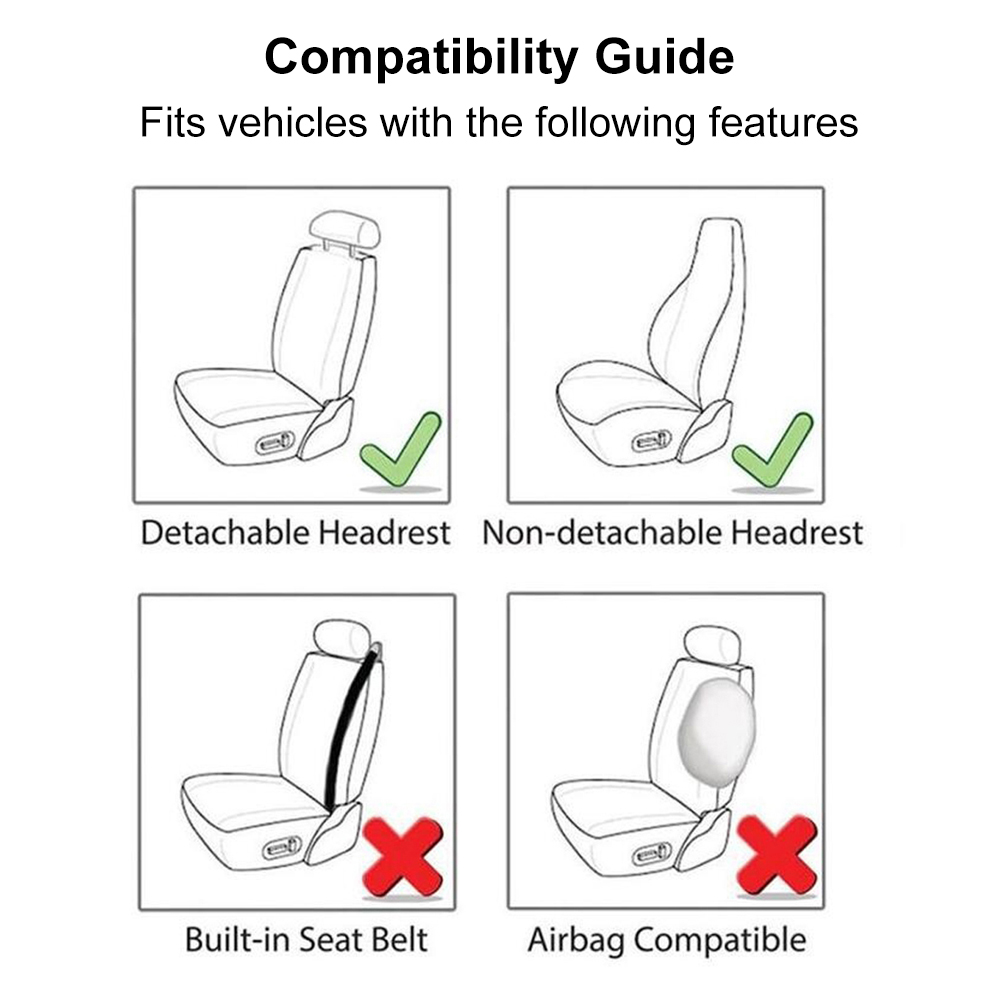 Compatibility Guide
Fits vehicles with the following features

Detachable Headrest

Non-detachable Headrest

Built-in Seat Belt

Airbag Compatible