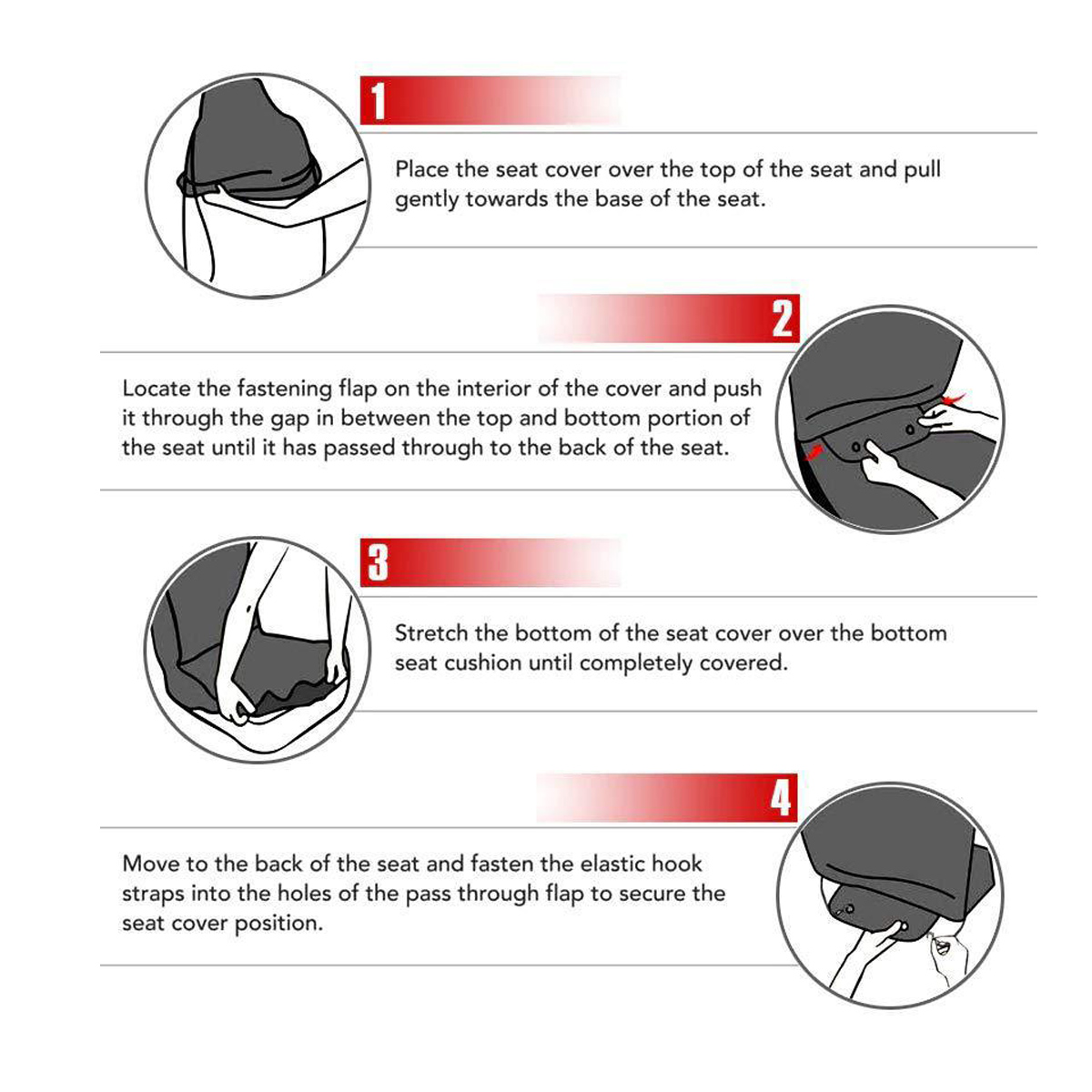 1

Place the seat cover over the top of the seat and pull gently towards the base of the seat.

2

Locate the fastening flap on the interior of the cover and push it through the gap in between the top and bottom portion of the seat until it has passed through to the back of the seat.

3

Stretch the bottom of the seat cover over the bottom seat cushion until completely covered.

4

Move to the back of the seat and fasten the elastic hook straps into the holes of the pass through flap to secure the seat cover position.